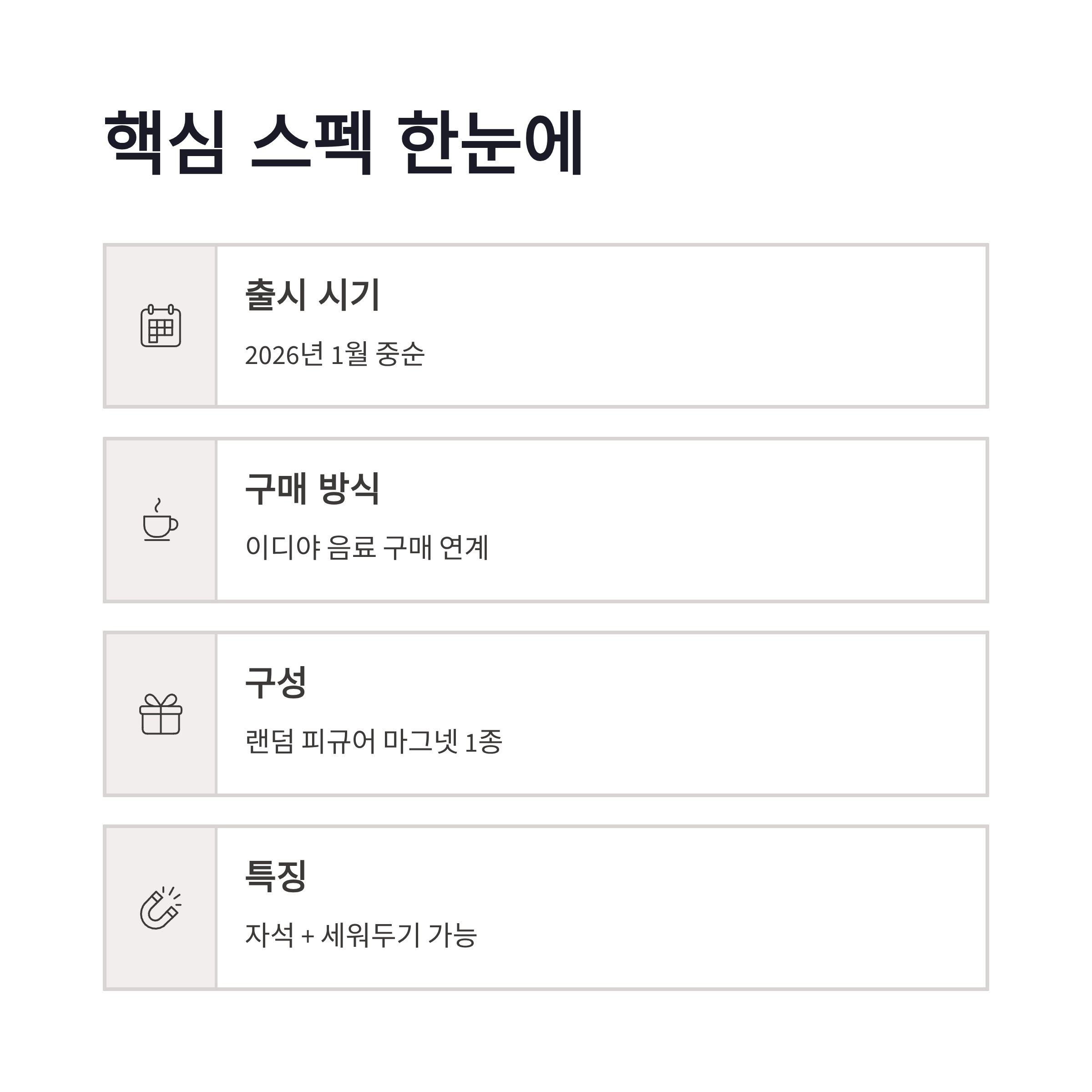 핵심 스펙 한눈에

출시 시기

2026년 1월 중순

구매 방식

이디야 음료 구매 연계

구성

랜덤 피규어 마그넷 1종

특징

자석 + 세워두기 가능