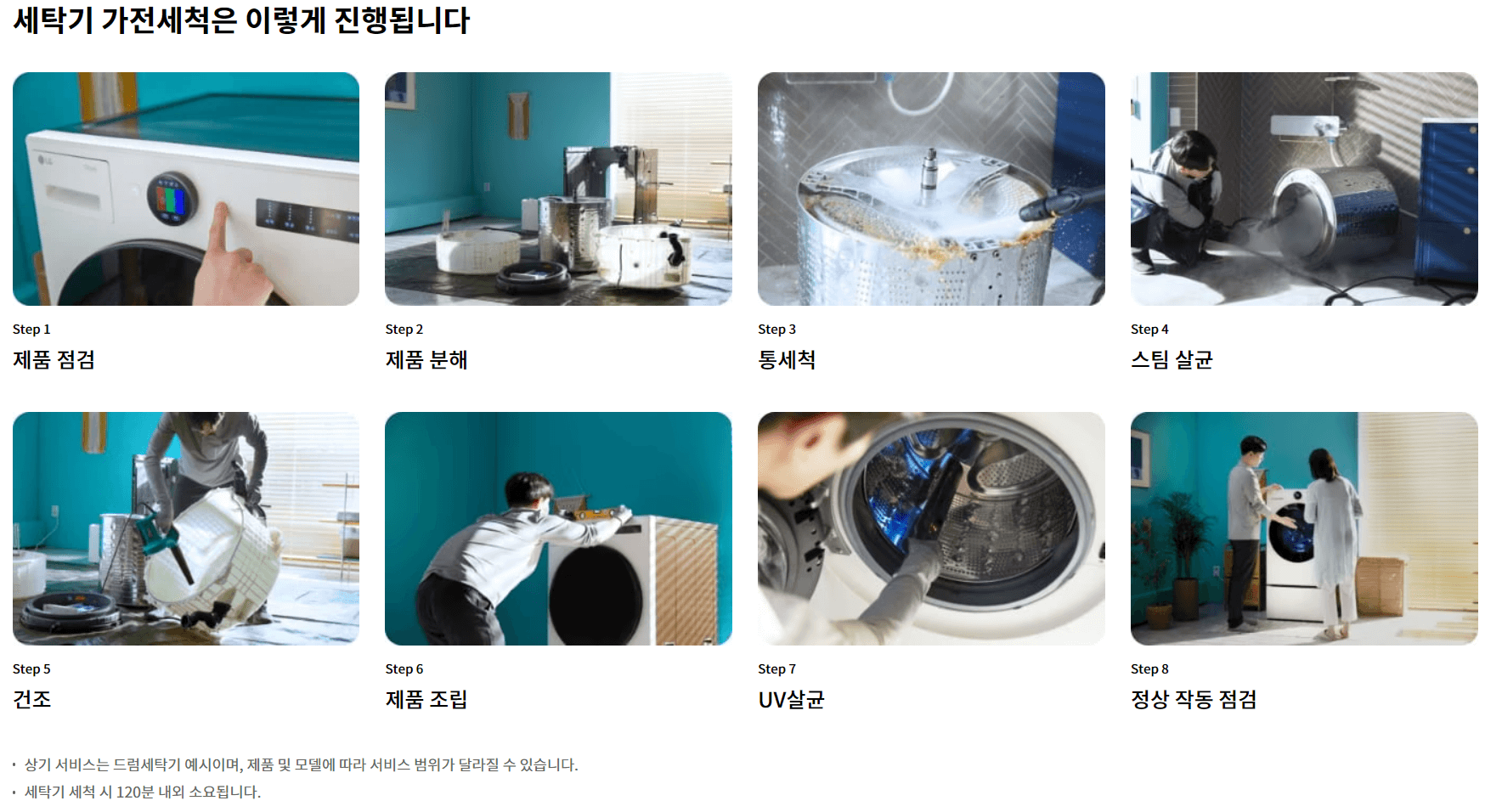 세탁기 가전세척은 이렇게 진행됩니다

Step 1
제품 점검

Step 2
제품 분해

Step 3
통세척

Step 4
스팀 살균

Step 5
건조

Step 6
제품 조립

Step 7
UV살균

Step 8
정상 작동 점검

• 상기 서비스는 드럼세탁기 예시이며, 제품 및 모델에 따라 서비스 범위가 달라질 수 있습니다.
• 세탁기 세척 시 120분 내외 소요됩니다.