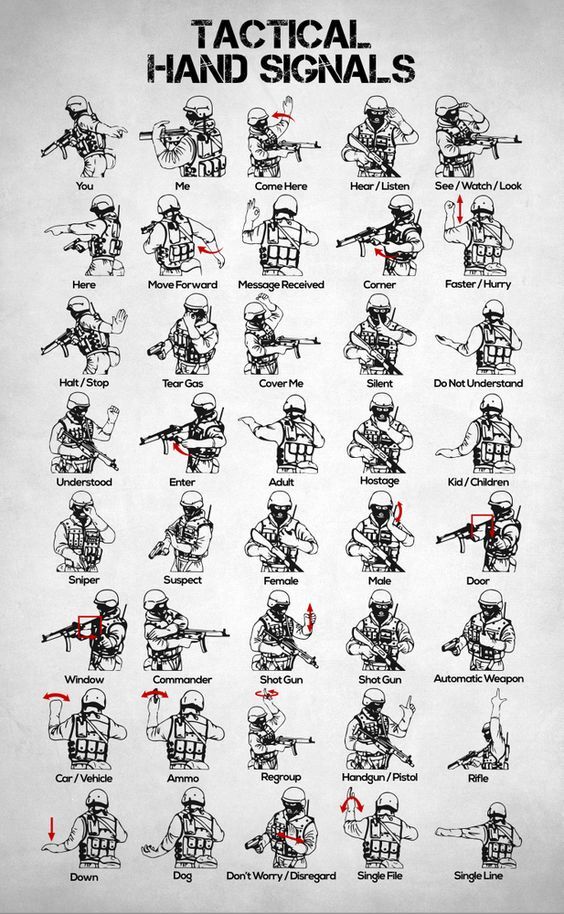 TACTICAL HAND SIGNALS

You
Me
Come Here
Hear / Listen
See / Watch / Look

Here
Move Forward
Message Received
Corner
Faster / Hurry

Halt / Stop
Tear Gas
Cover Me
Silent
Do Not Understand

Understood
Enter
Adult
Hostage
Kid / Children

Sniper
Suspect
Female
Male
Door

Window
Commander
Shot Gun
Shot Gun
Automatic Weapon

Car / Vehicle
Ammo
Regroup
Handgun / Pistol
Rifle

Down
Dog
Don't Worry / Disregard
Single File
Single Line