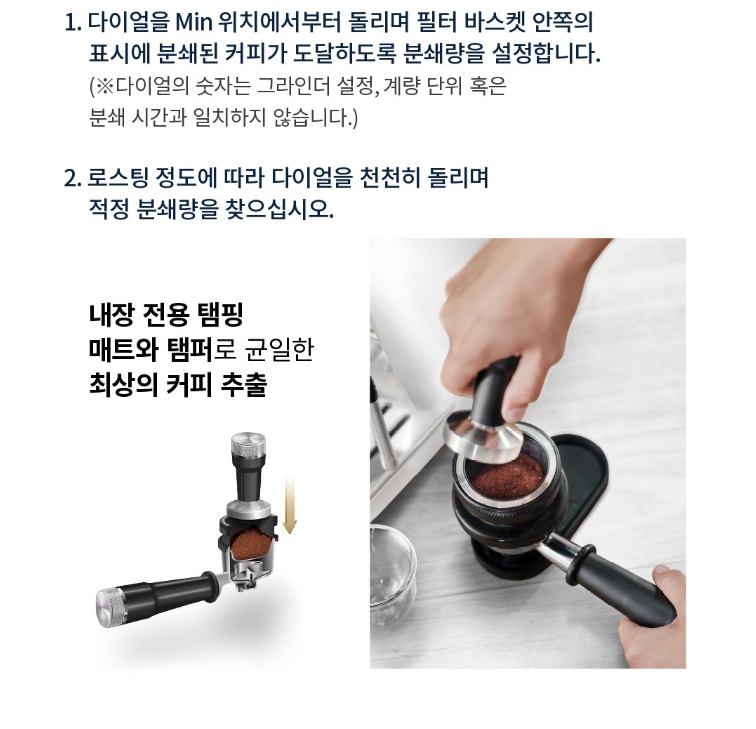 1. 다이얼을 Min 위치에서부터 돌리며 필터 바스켓 안쪽의 표시에 분쇄된 커피가 도달하도록 분쇄량을 설정합니다.
(※다이얼의 숫자는 그라인더 설정, 계량 단위 혹은 분쇄 시간과 일치하지 않습니다.)

2. 로스팅 정도에 따라 다이얼을 천천히 돌리며 적정 분쇄량을 찾으십시오.

내장 전용 탬핑 매트와 탬퍼로 균일한 최상의 커피 추출