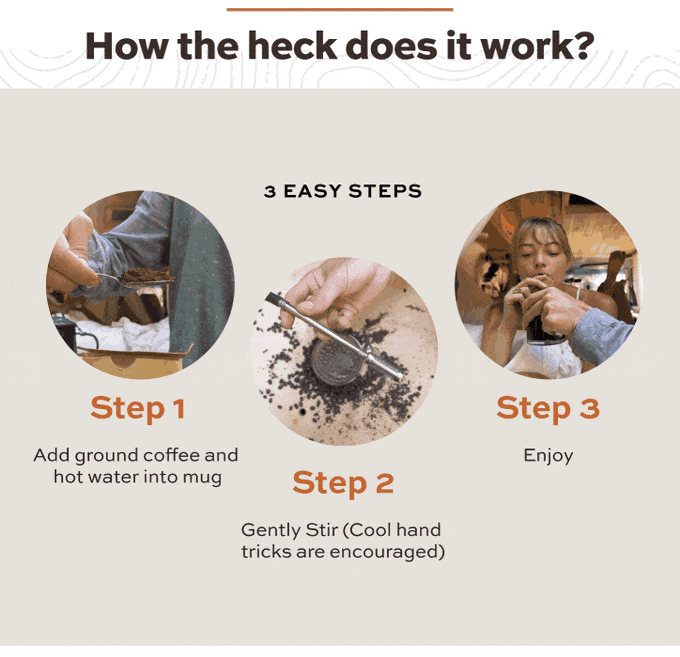 How the heck does it work?

3 EASY STEPS

Step 1

Add ground coffee and hot water into mug

Step 2

Gently Stir (Cool hand tricks are encouraged)

Step 3

Enjoy