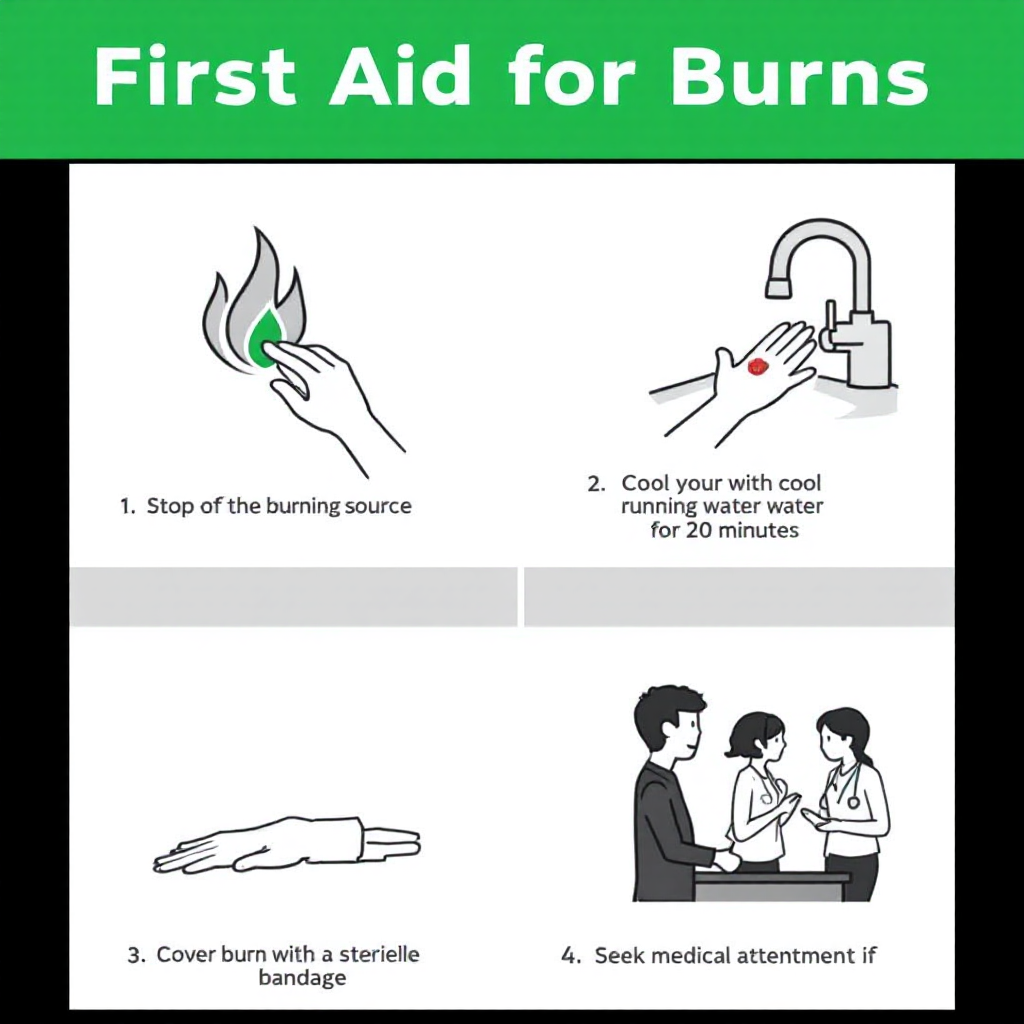 First Aid for Burns

1. Stop of the burning source

2. Cool your with cool running water water for 20 minutes

3. Cover burn with a sterielle bandage

4. Seek medical attentment if