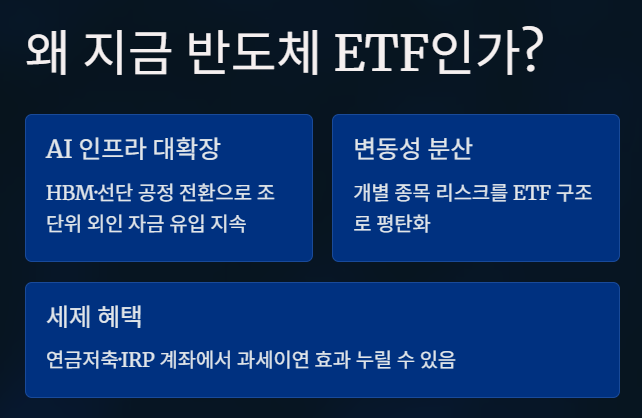 왜 지금 반도체 ETF인가?

AI 인프라 대확장

HBM·선단 공정 전환으로 조 단위 외인 자금 유입 지속

변동성 분산

개별 종목 리스크를 ETF 구조로 평탄화

세제 혜택

연금저축·IRP 계좌에서 과세이연 효과 누릴 수 있음