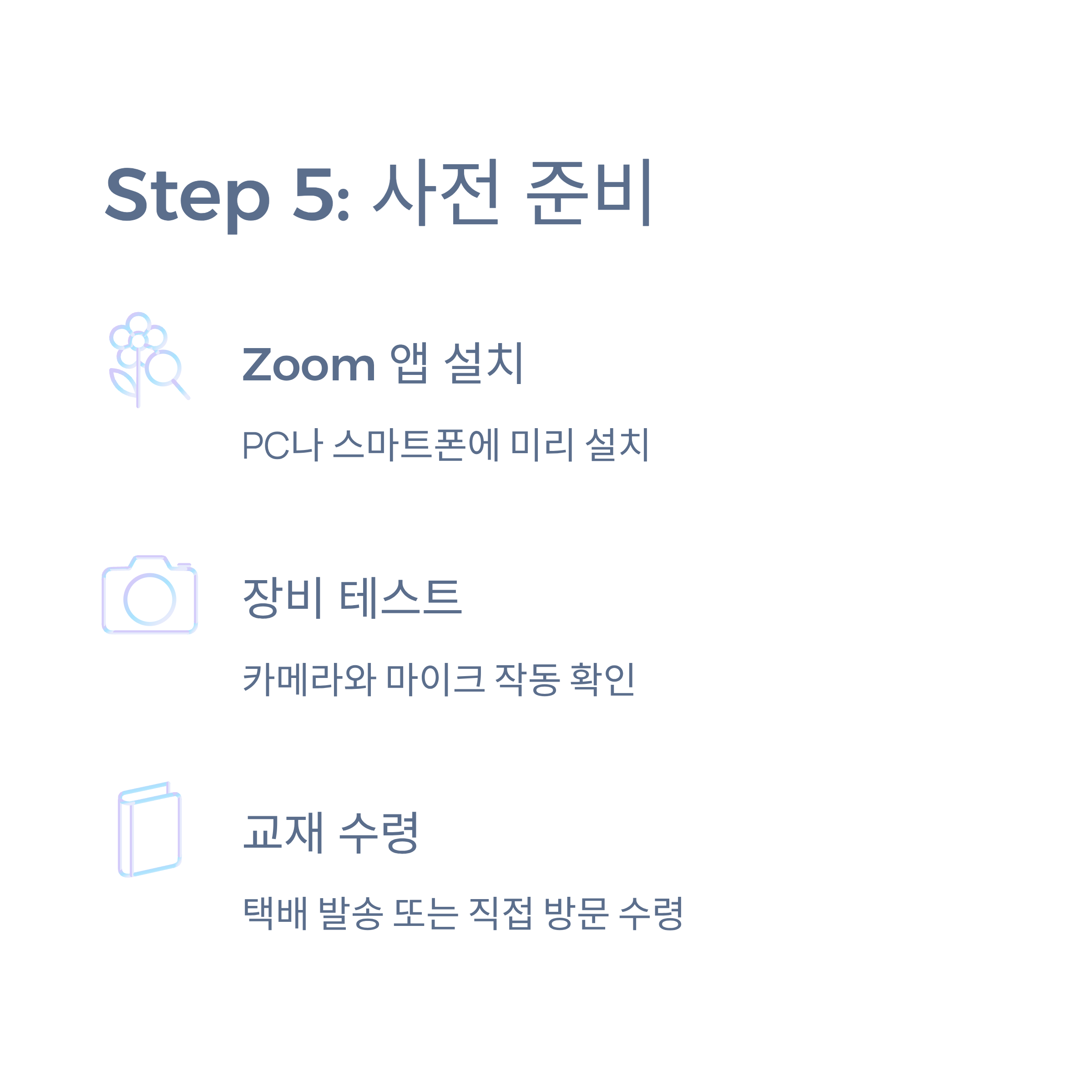 Step 5: 사전 준비

Zoom 앱 설치

PC나 스마트폰에 미리 설치

장비 테스트

카메라와 마이크 작동 확인

교재 수령

택배 발송 또는 직접 방문 수령