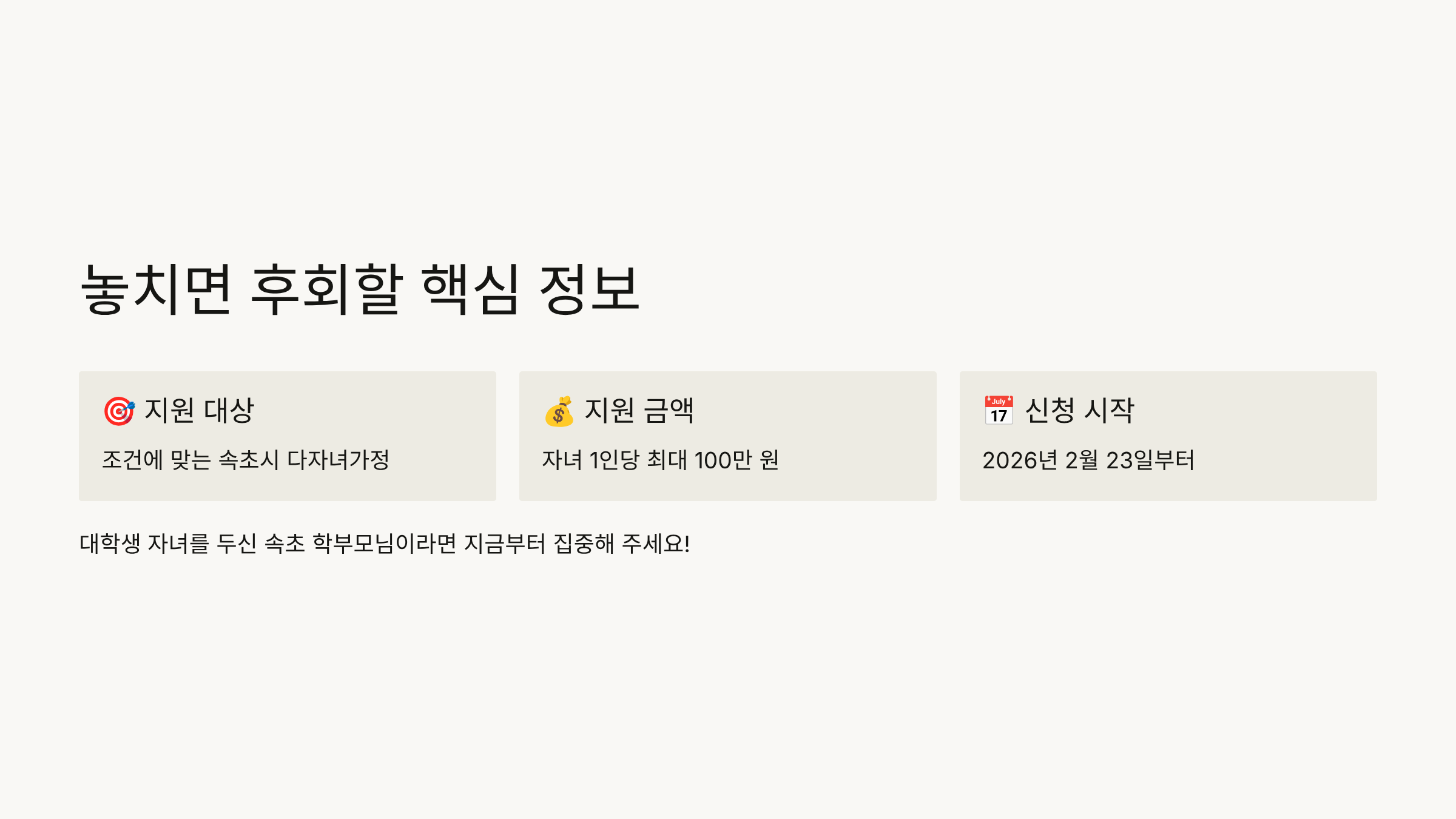 놓치면 후회할 핵심 정보

🎯 지원 대상

조건에 맞는 속초시 다자녀가정

💰 지원 금액

자녀 1인당 최대 100만 원

📅 신청 시작

2026년 2월 23일부터

대학생 자녀를 두신 속초 학부모님이라면 지금부터 집중해 주세요!