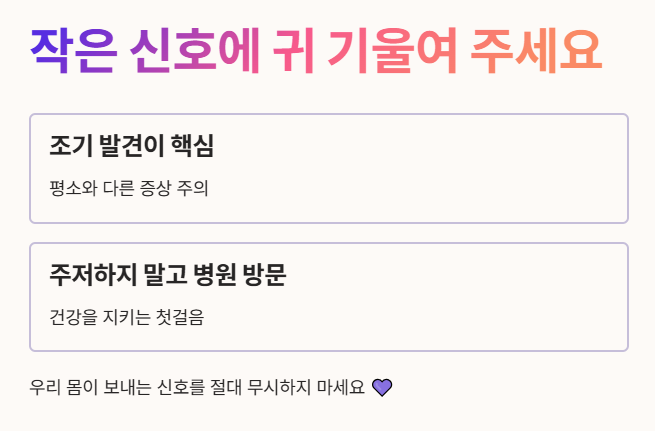 작은 신호에 귀 기울여 주세요

조기 발견이 핵심

평소와 다른 증상 주의

주저하지 말고 병원 방문

건강을 지키는 첫걸음

우리 몸이 보내는 신호를 절대 무시하지 마세요 💜