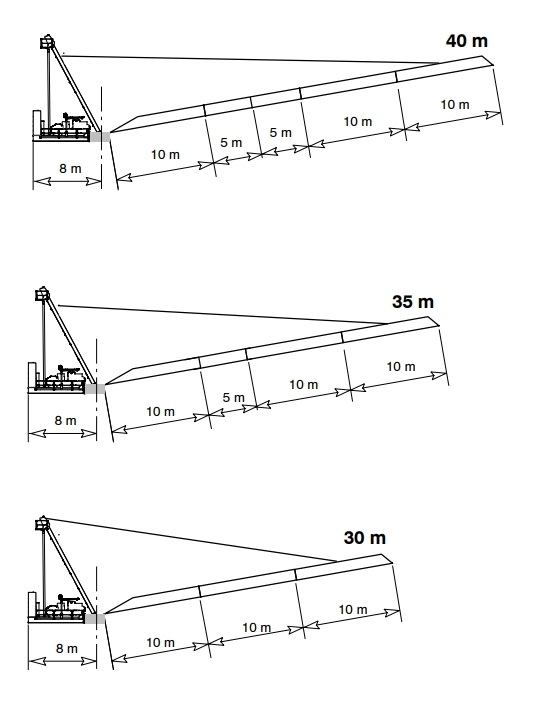 40 m

8 m

10 m

5 m

5 m

10 m

10 m

35 m

8 m

10 m

5 m

10 m

10 m

30 m

8 m

10 m

10 m

10 m