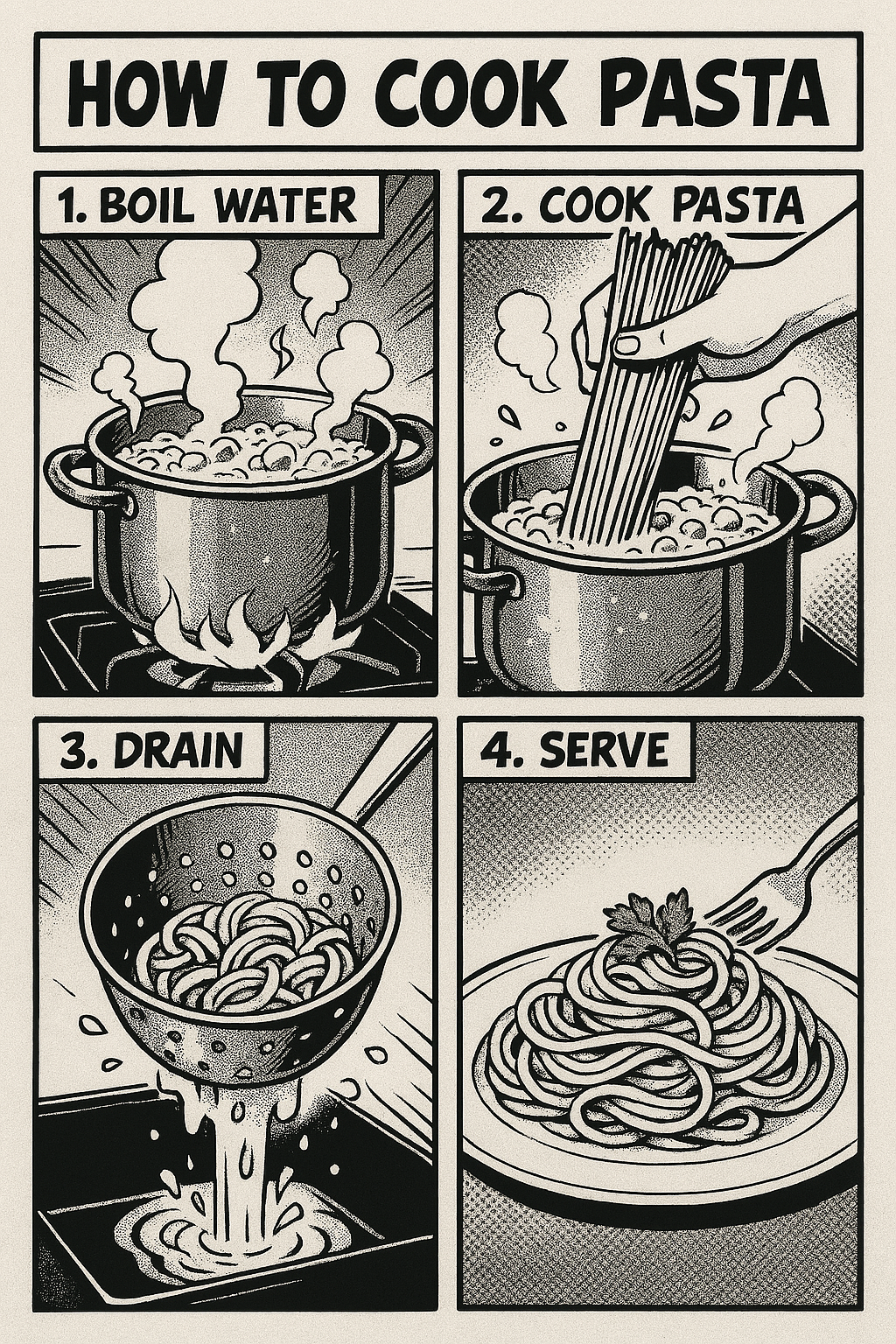 HOW TO COOK PASTA

1. BOIL WATER

2. COOK PASTA

3. DRAIN

4. SERVE