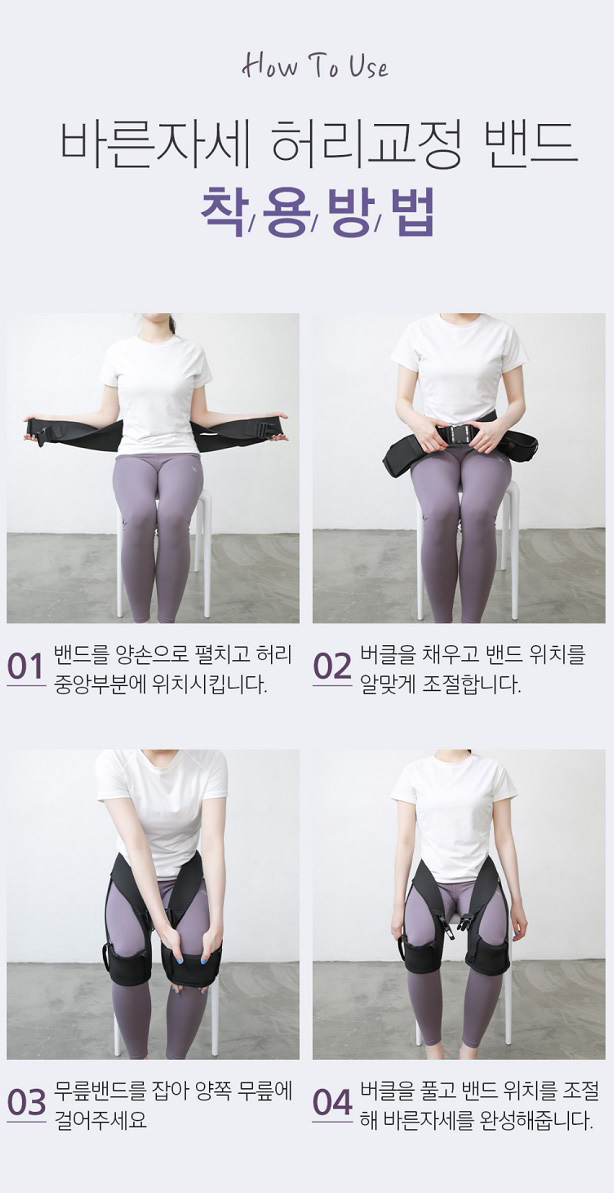 How To Use

바른자세 허리교정 밴드
착/용/방/법

01 밴드를 양손으로 펼치고 허리 중앙부분에 위치시킵니다.

02 버클을 채우고 밴드 위치를 알맞게 조절합니다.

03 무릎밴드를 잡아 양쪽 무릎에 걸어주세요

04 버클을 풀고 밴드 위치를 조절해 바른자세를 완성해줍니다.