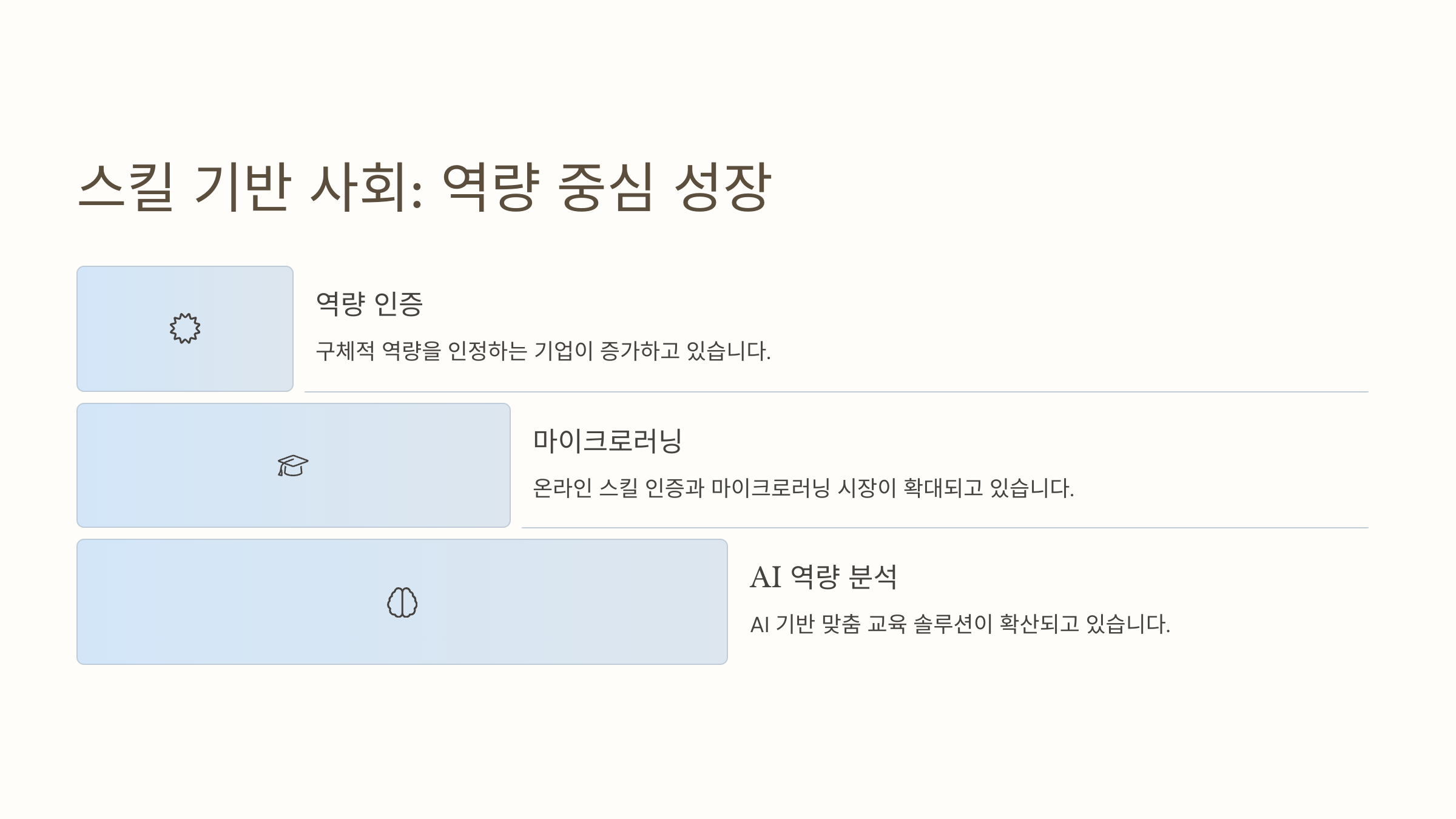 스킬 기반 사회: 역량 중심 성장

역량 인증

구체적 역량을 인정하는 기업이 증가하고 있습니다.

마이크로러닝

온라인 스킬 인증과 마이크로러닝 시장이 확대되고 있습니다.

AI 역량 분석

AI 기반 맞춤 교육 솔루션이 확산되고 있습니다.