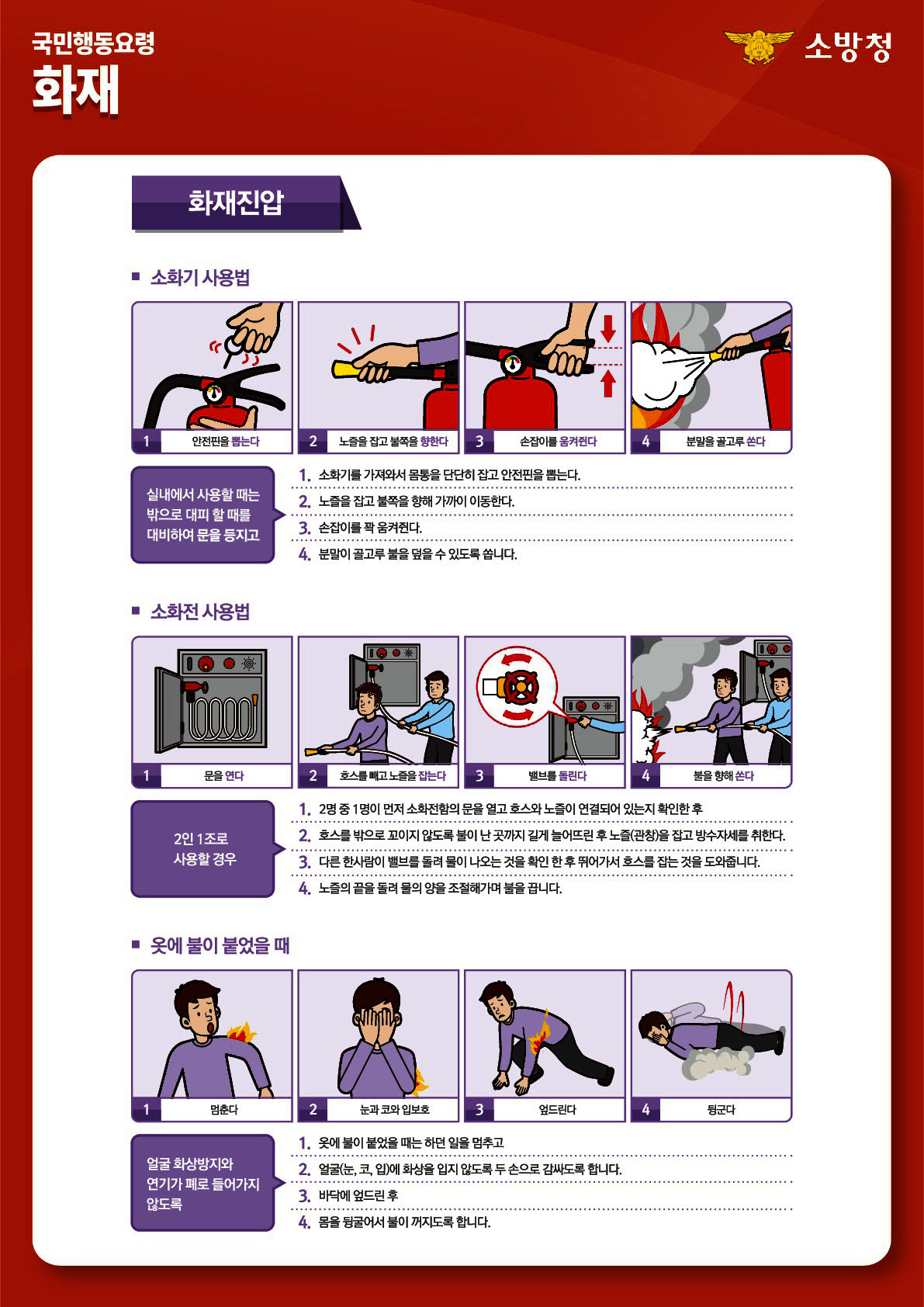 국민행동요령
화재

소방청

화재진압

■ 소화기 사용법

1 안전핀을 뽑는다
2 노즐을 잡고 불쪽을 향한다
3 손잡이를 움켜쥔다
4 분말을 골고루 쏜다

실내에서 사용할 때는 밖으로 대피 할 때를 대비하여 문을 등지고

1. 소화기를 가져와서 몸통을 단단히 잡고 안전핀을 뽑는다.
2. 노즐을 잡고 불쪽을 향해 가까이 이동한다.
3. 손잡이를 꽉 움켜쥔다.
4. 분말이 골고루 불을 덮을 수 있도록 쏩니다.

■ 소화전 사용법

1 문을 연다
2 호스를 빼고 노즐을 잡는다
3 밸브를 돌린다
4 불을 향해 쏜다

2인 1조로 사용할 경우

1. 2명 중 1명이 먼저 소화전함의 문을 열고 호스와 노즐이 연결되어 있는지 확인한 후
2. 호스를 밖으로 꼬이지 않도록 불이 난 곳까지 길게 늘어뜨린 후 노즐(관창)을 잡고 방수자세를 취한다.
3. 다른 한사람이 밸브를 돌려 물이 나오는 것을 확인 한 후 뛰어가서 호스를 잡는 것을 도와줍니다.
4. 노즐의 끝을 돌려 물의 양을 조절해가며 불을 끕니다.

■ 옷에 불이 붙었을 때

1 멈춘다
2 눈과 코와 입보호
3 엎드린다
4 뒹군다

얼굴 화상방지와 연기가 폐로 들어가지 않도록

1. 옷에 불이 붙었을 때는 하던 일을 멈추고
2. 얼굴(눈, 코, 입)에 화상을 입지 않도록 두 손으로 감싸도록 합니다.
3. 바닥에 엎드린 후
4. 몸을 뒹굴어서 불이 꺼지도록 합니다.