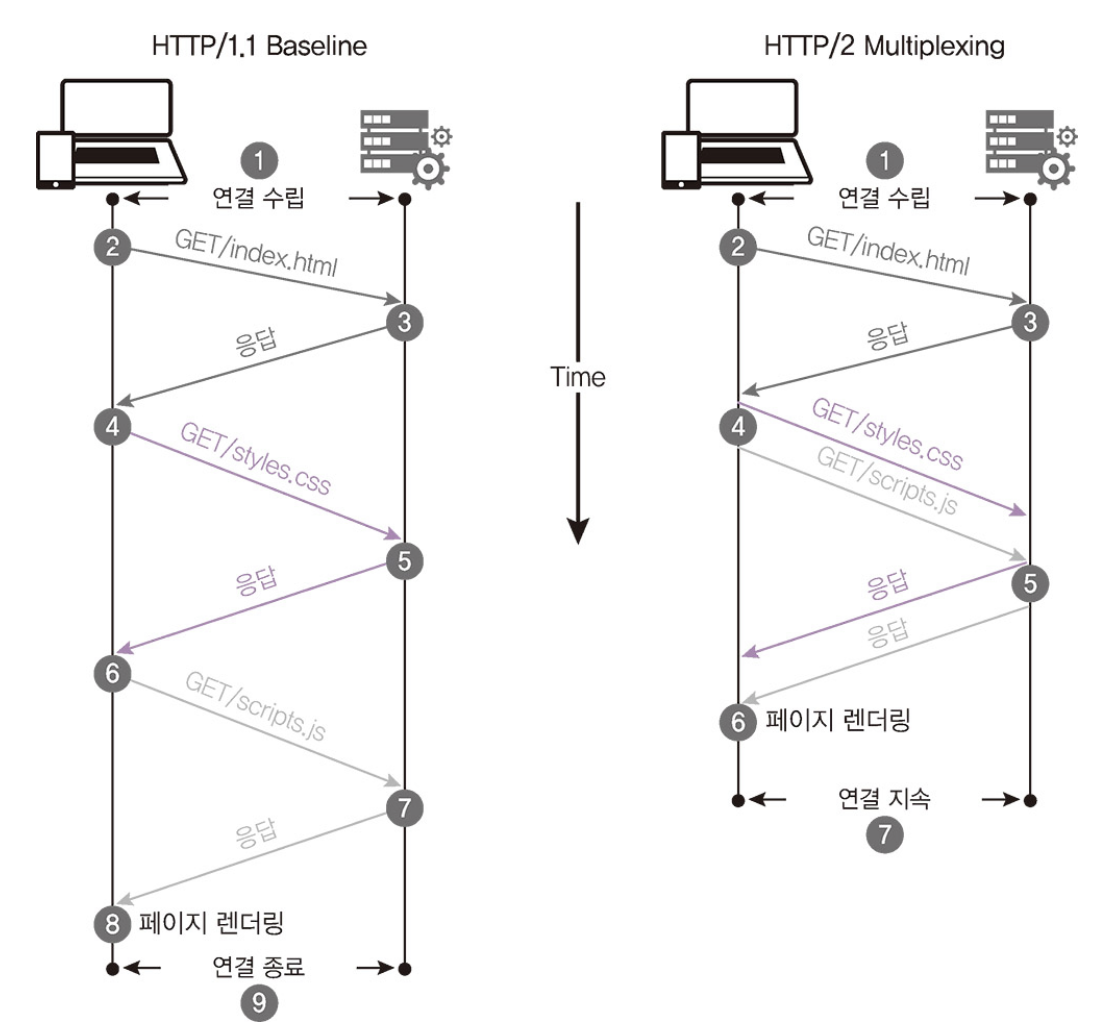 HTTP/1.1 Baseline

1
연결 수립

2
GET/index.html

3
응답

4
GET/styles.css

5
응답

6
GET/scripts.js

7
응답

8 페이지 렌더링

연결 종료
9

Time

HTTP/2 Multiplexing

1
연결 수립

2
GET/index.html

3
응답

4
GET/styles.css
GET/scripts.js

5
응답
응답

6 페이지 렌더링

연결 지속
7