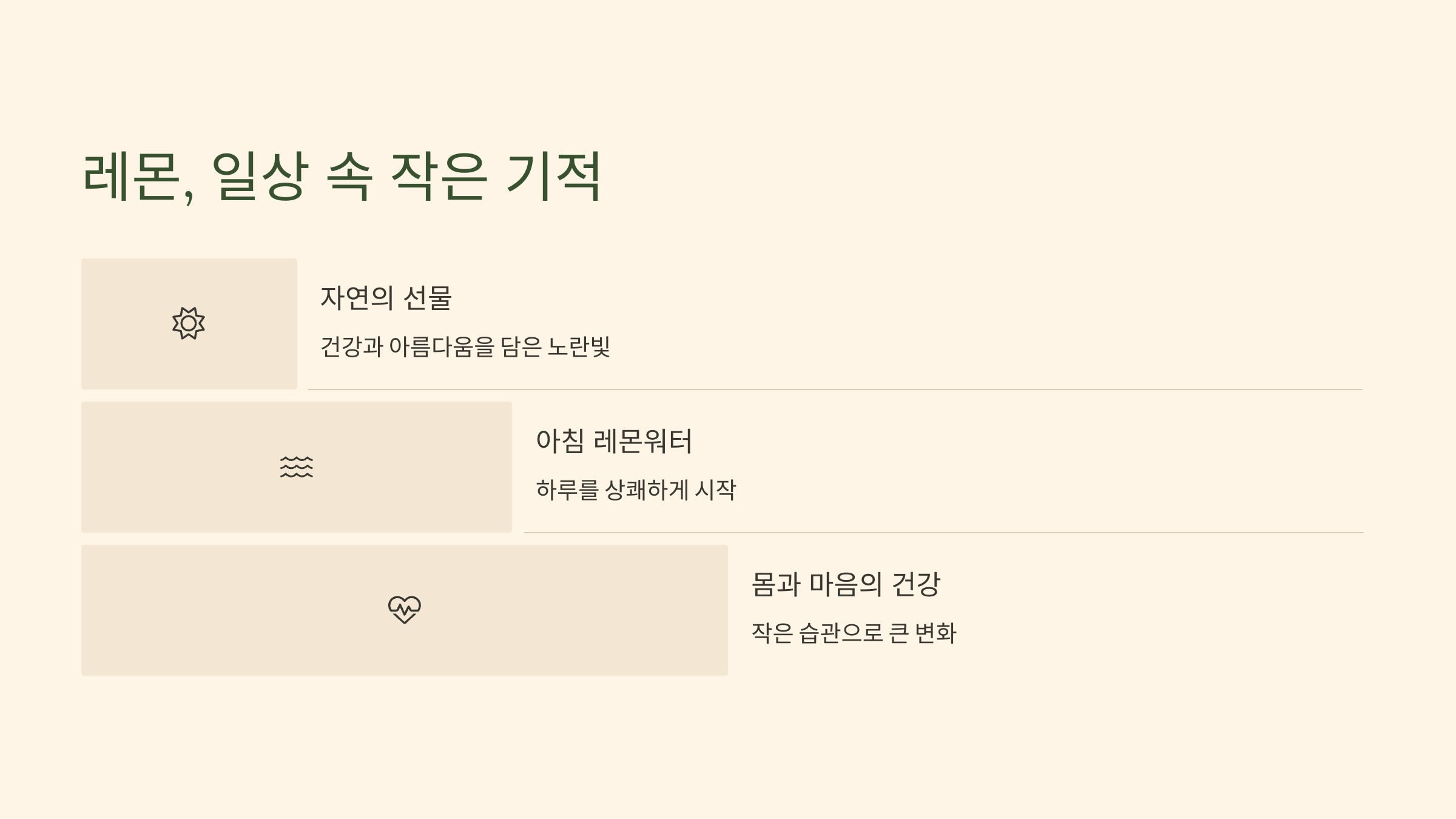 레몬, 일상 속 작은 기적

자연의 선물

건강과 아름다움을 담은 노란빛

아침 레몬워터

하루를 상쾌하게 시작

몸과 마음의 건강

작은 습관으로 큰 변화