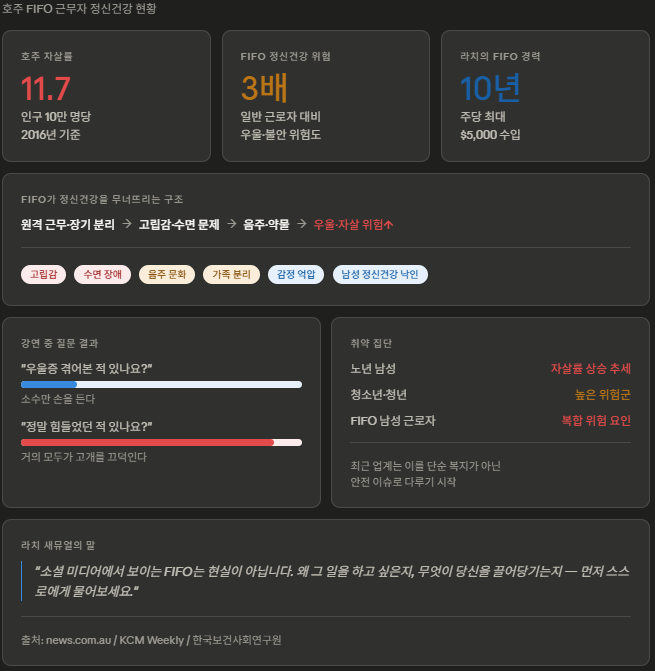 호주 FIFO 근무자 정신건강 현황

호주 자살률
11.7
인구 10만 명당
2016년 기준

FIFO 정신건강 위험
3배
일반 근로자 대비
우울·불안 위험도

라치의 FIFO 경력
10년
주당 최대
$5,000 수입

FIFO가 정신건강을 무너뜨리는 구조
원격 근무·장기 분리 → 고립감·수면 문제 → 음주·약물 → 우울·자살 위험↑

고립감 수면 장애 음주 문화 가족 분리 감정 억압 남성 정신건강 낙인

강연 중 질문 결과
"우울증 겪어본 적 있나요?"
소수만 손을 든다
"정말 힘들었던 적 있나요?"
거의 모두가 고개를 끄덕인다

취약 집단
노년 남성 자살률 상승 추세
청소년·청년 높은 위험군
FIFO 남성 근로자 복합 위험 요인
최근 업계는 이를 단순 복지가 아닌 안전 이슈로 다루기 시작

라치 새뮤얼의 말
"소셜 미디어에서 보이는 FIFO는 현실이 아닙니다. 왜 그 일을 하고 싶은지, 무엇이 당신을 끌어당기는지 — 먼저 스스로에게 물어보세요."

출처: news.com.au / KCM Weekly / 한국보건사회연구원