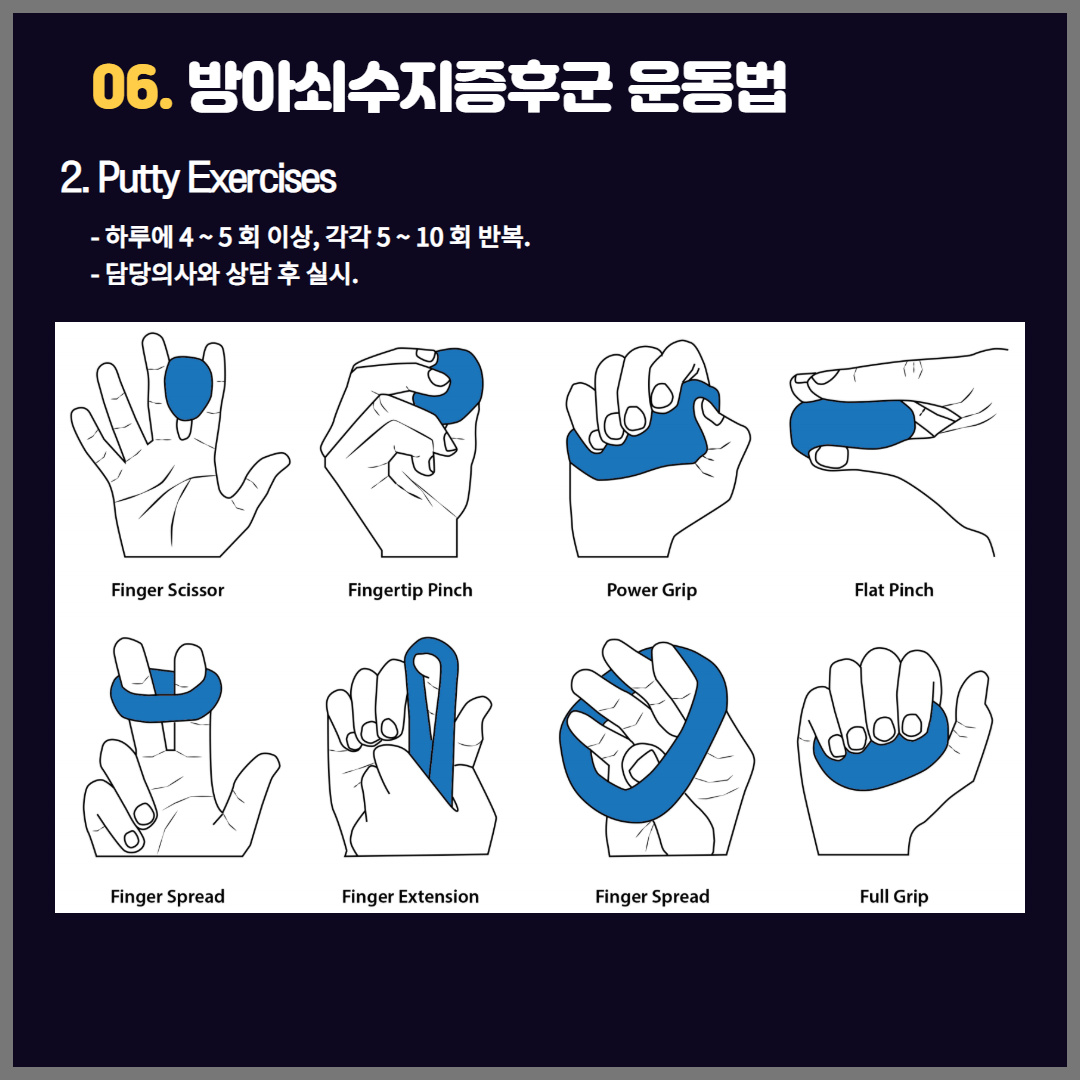 06. 방아쇠수지증후군 운동법

2. Putty Exercises

- 하루에 4 ~ 5 회 이상, 각각 5 ~ 10 회 반복.
- 담당의사와 상담 후 실시.

Finger Scissor

Fingertip Pinch

Power Grip

Flat Pinch

Finger Spread

Finger Extension

Finger Spread

Full Grip