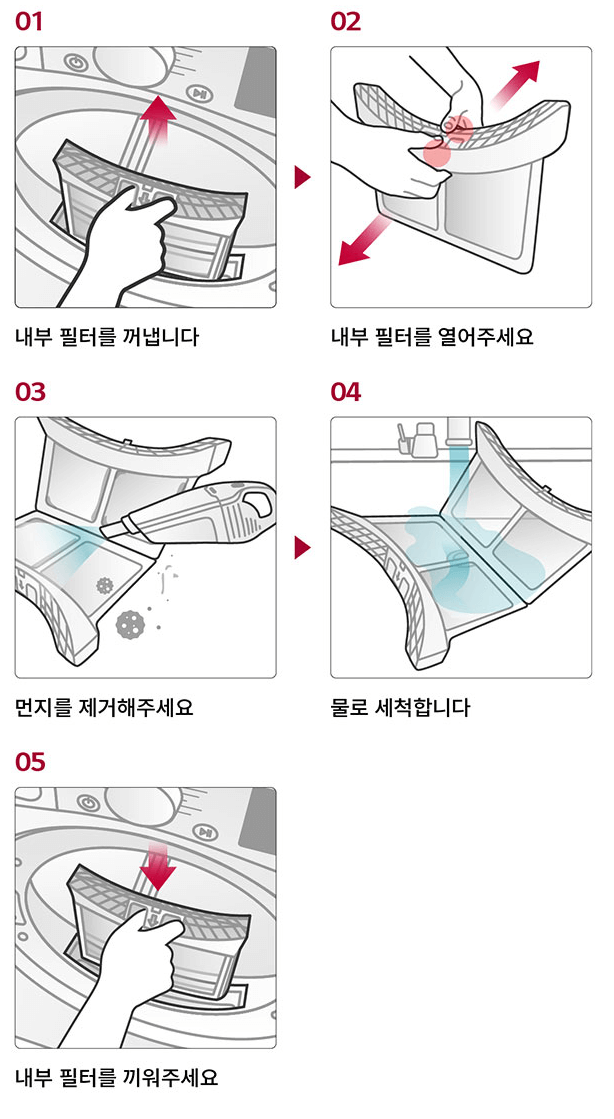 01

내부 필터를 꺼냅니다

02

내부 필터를 열어주세요

03

먼지를 제거해주세요

04

물로 세척합니다

05

내부 필터를 끼워주세요