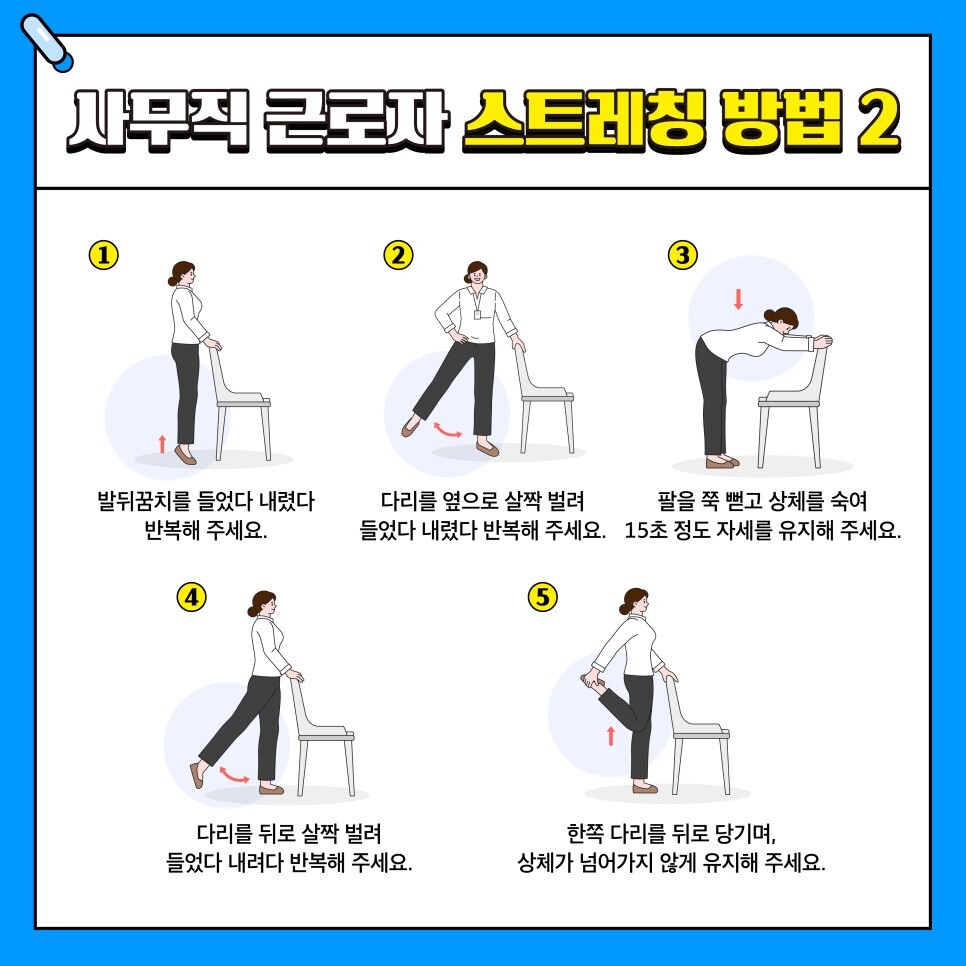 사무직 근로자 스트레칭 방법 2

①

발뒤꿈치를 들었다 내렸다 반복해 주세요.

②

다리를 옆으로 살짝 벌려 들었다 내렸다 반복해 주세요.

③

팔을 쭉 뻗고 상체를 숙여 15초 정도 자세를 유지해 주세요.

④

다리를 뒤로 살짝 벌려 들었다 내려다 반복해 주세요.

⑤

한쪽 다리를 뒤로 당기며, 상체가 넘어가지 않게 유지해 주세요.