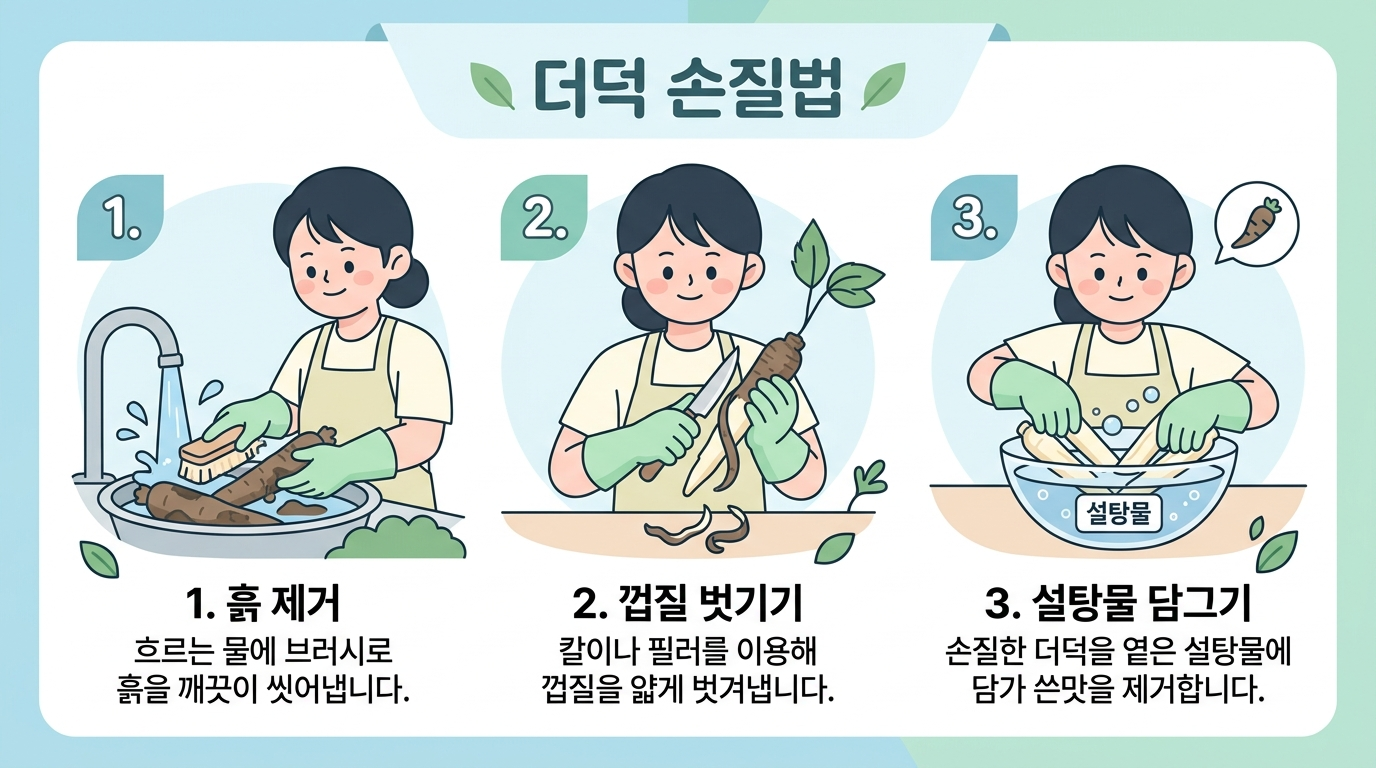 더덕 손질법

1.

1. 흙 제거
흐르는 물에 브러시로 흙을 깨끗이 씻어냅니다.

2.

2. 껍질 벗기기
칼이나 필러를 이용해 껍질을 얇게 벗겨냅니다.

3.

설탕물

3. 설탕물 담그기
손질한 더덕을 옅은 설탕물에 담가 쓴맛을 제거합니다.