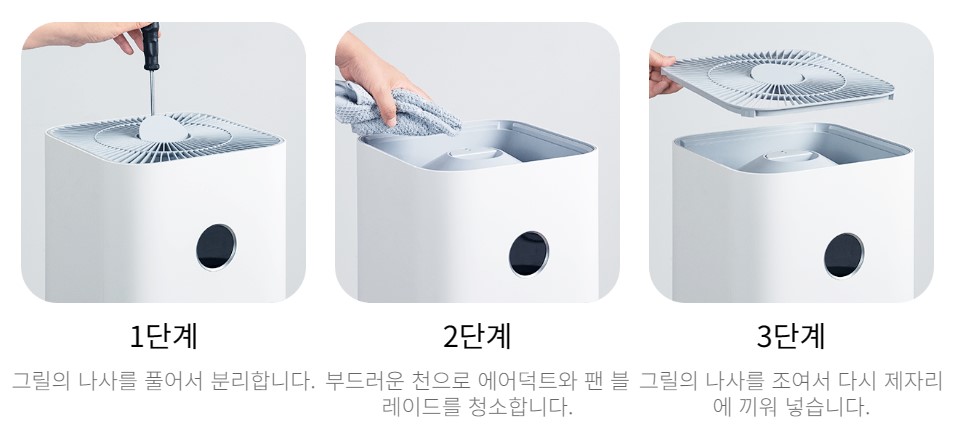 1단계

그릴의 나사를 풀어서 분리합니다.

2단계

부드러운 천으로 에어덕트와 팬 블레이드를 청소합니다.

3단계

그릴의 나사를 조여서 다시 제자리에 끼워 넣습니다.