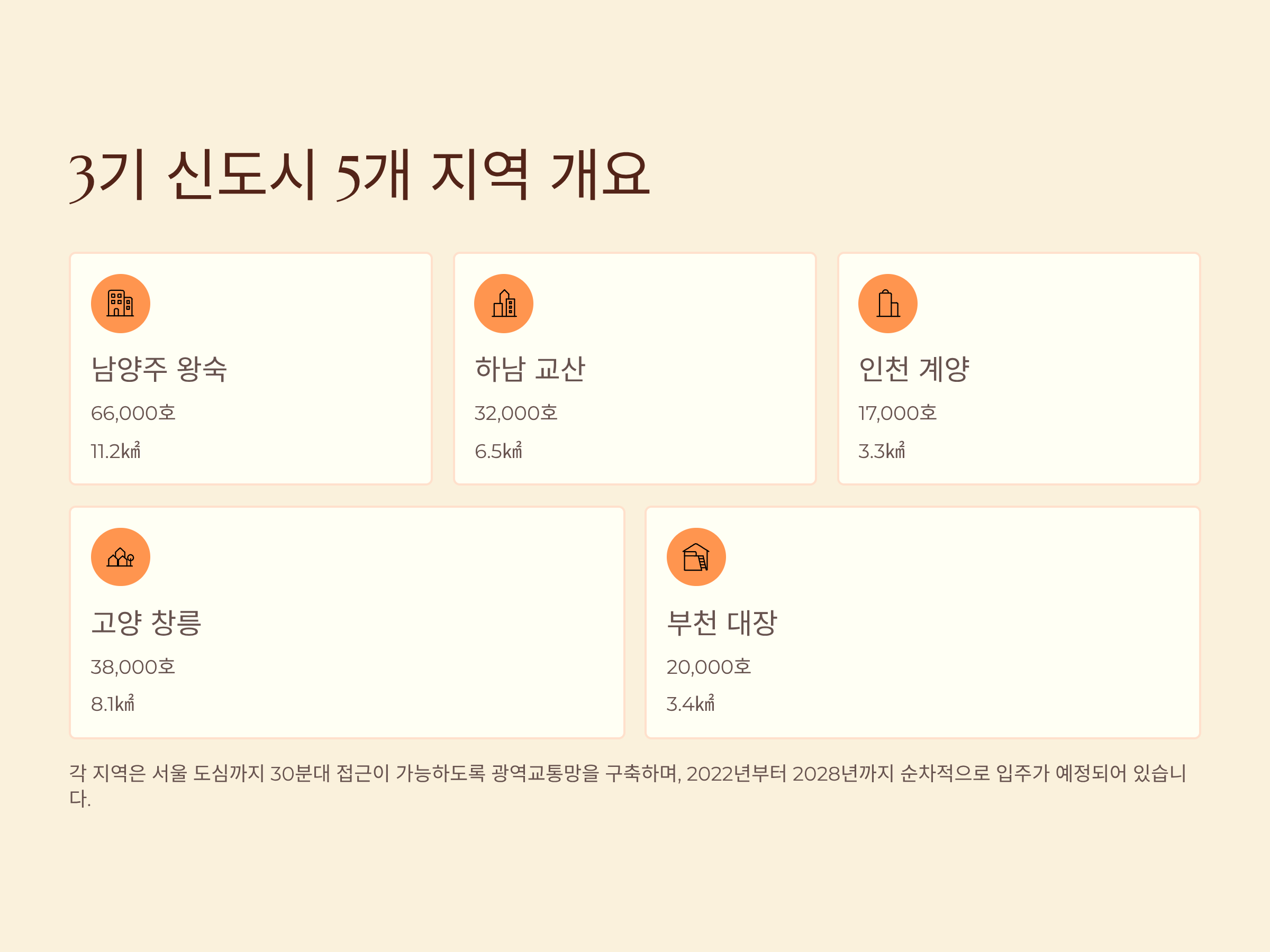 3기 신도시 5개 지역 개요

남양주 왕숙

66,000호

11.2㎢

하남 교산

32,000호

6.5㎢

인천 계양

17,000호

3.3㎢

고양 창릉

38,000호

8.1㎢

부천 대장

20,000호

3.4㎢

각 지역은 서울 도심까지 30분대 접근이 가능하도록 광역교통망을 구축하며, 2022년부터 2028년까지 순차적으로 입주가 예정되어 있습니다.