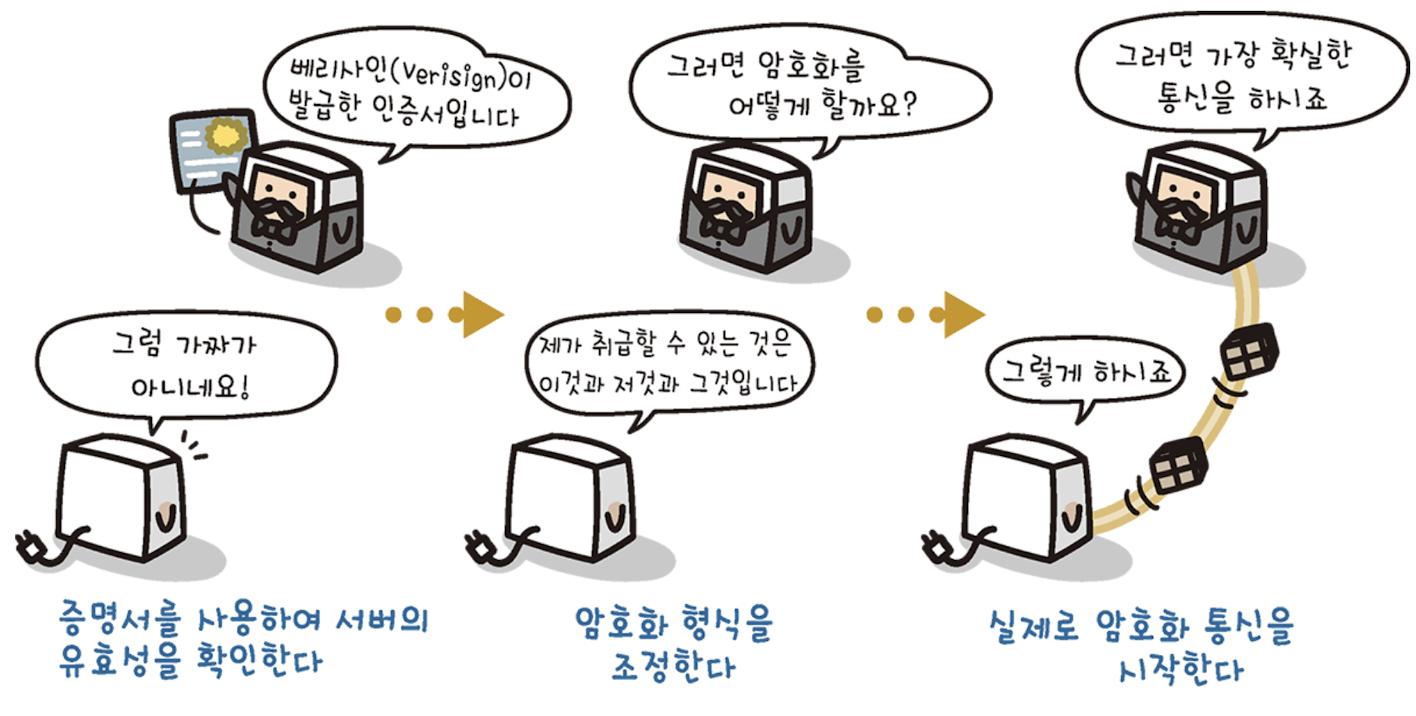 베리사인(Verisign)이 발급한 인증서입니다

그럼 가짜가 아니네요!

증명서를 사용하여 서버의 유효성을 확인한다

그러면 암호화를 어떻게 할까요?

제가 취급할 수 있는 것은 이것과 저것과 그것입니다

암호화 형식을 조정한다

그러면 가장 확실한 통신을 하시죠

그렇게 하시죠

실제로 암호화 통신을 시작한다