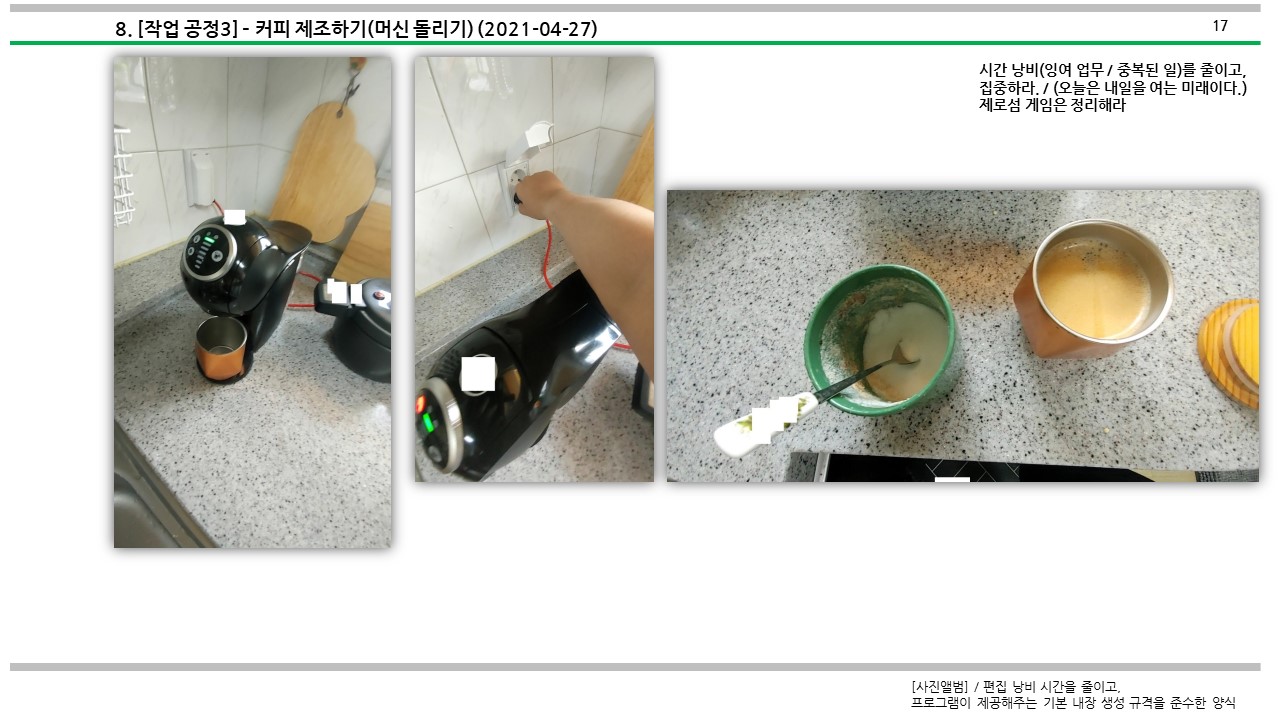 8. [작업 공정3] - 커피 제조하기(머신 돌리기) (2021-04-27)

17

시간 낭비(잉여 업무 / 중복된 일)를 줄이고, 집중하라. / (오늘은 내일을 여는 미래이다.) 제로섬 게임은 정리해라

[사진앨범] / 편집 낭비 시간을 줄이고, 프로그램이 제공해주는 기본 내장 생성 규격을 준수한 양식