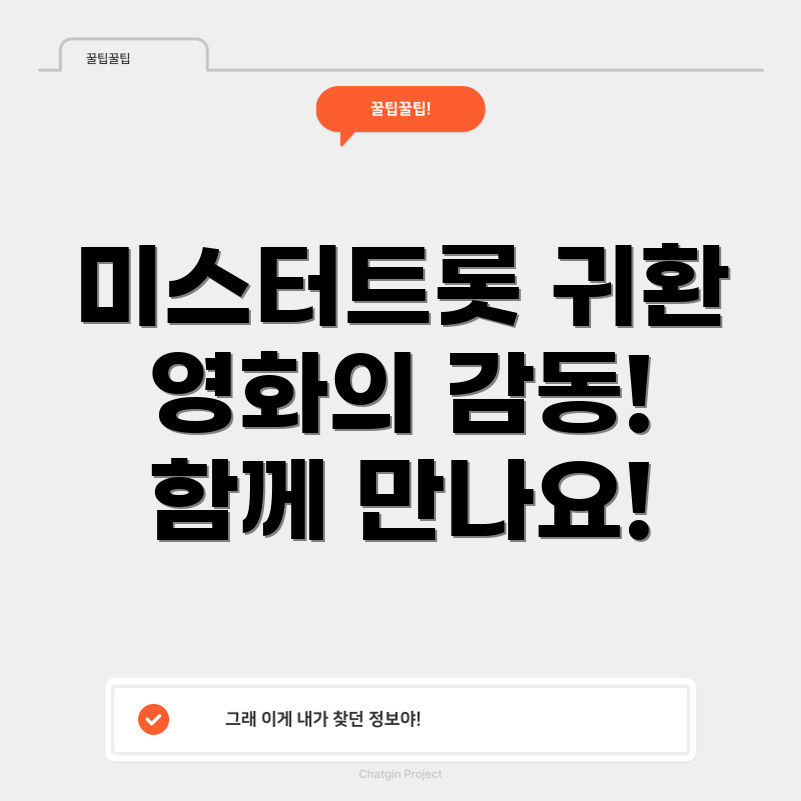 꿀팁꿀팁

꿀팁꿀팁!

미스터트롯 귀환
영화의 감동!
함께 만나요!

그래 이게 내가 찾던 정보야!

Chatgin Project