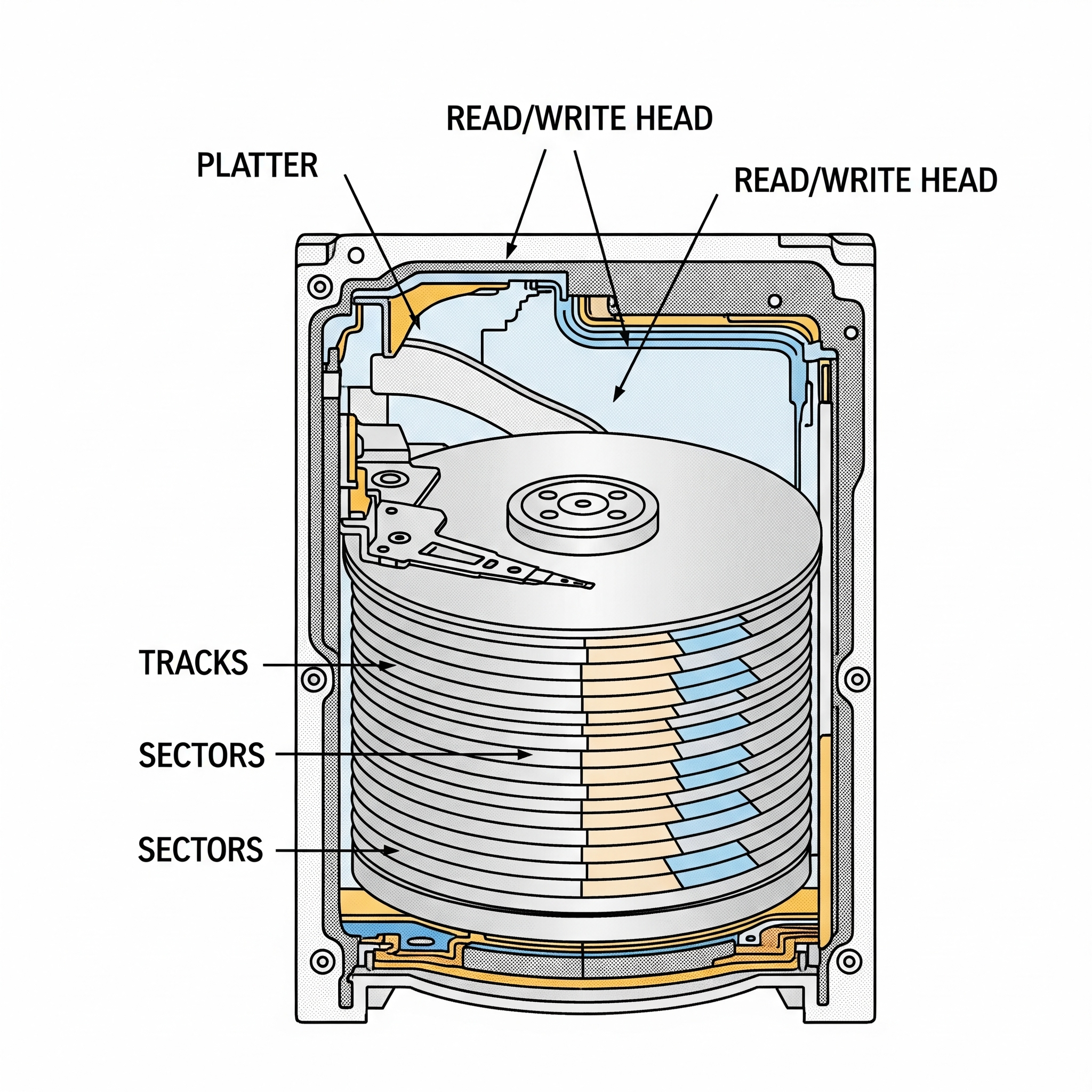 READ/WRITE HEAD

PLATTER

READ/WRITE HEAD

TRACKS

SECTORS

SECTORS