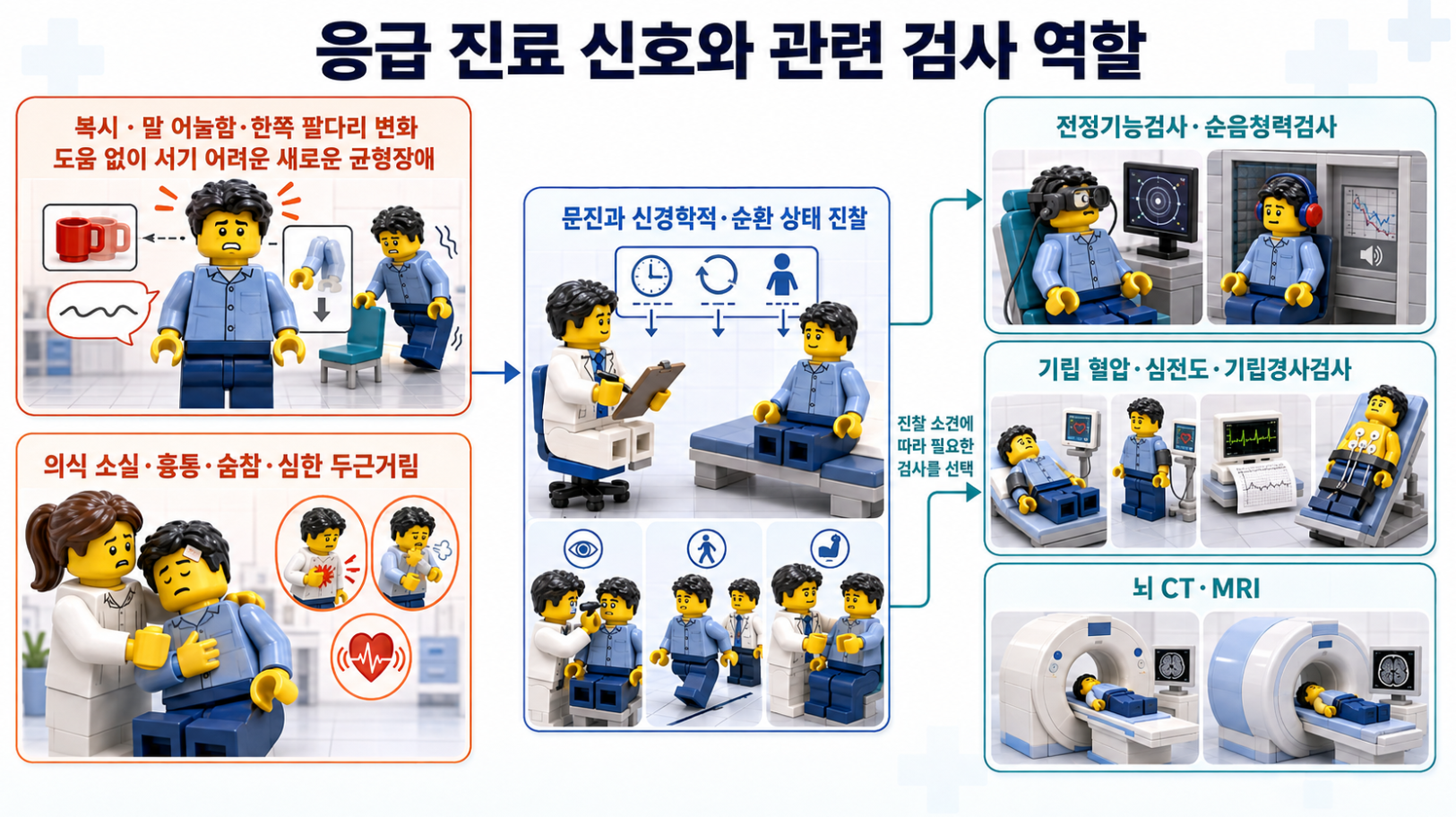 응급 진료 신호와 관련 검사 역할

복시 · 말 어눌함 · 한쪽 팔다리 변화
도움 없이 서기 어려운 새로운 균형장애

의식 소실 · 흉통 · 숨참 · 심한 두근거림

문진과 신경학적 · 순환 상태 진찰

진찰 소견에 따라 필요한 검사를 선택

전정기능검사 · 순음청력검사

기립 혈압 · 심전도 · 기립경사검사

뇌 CT · MRI