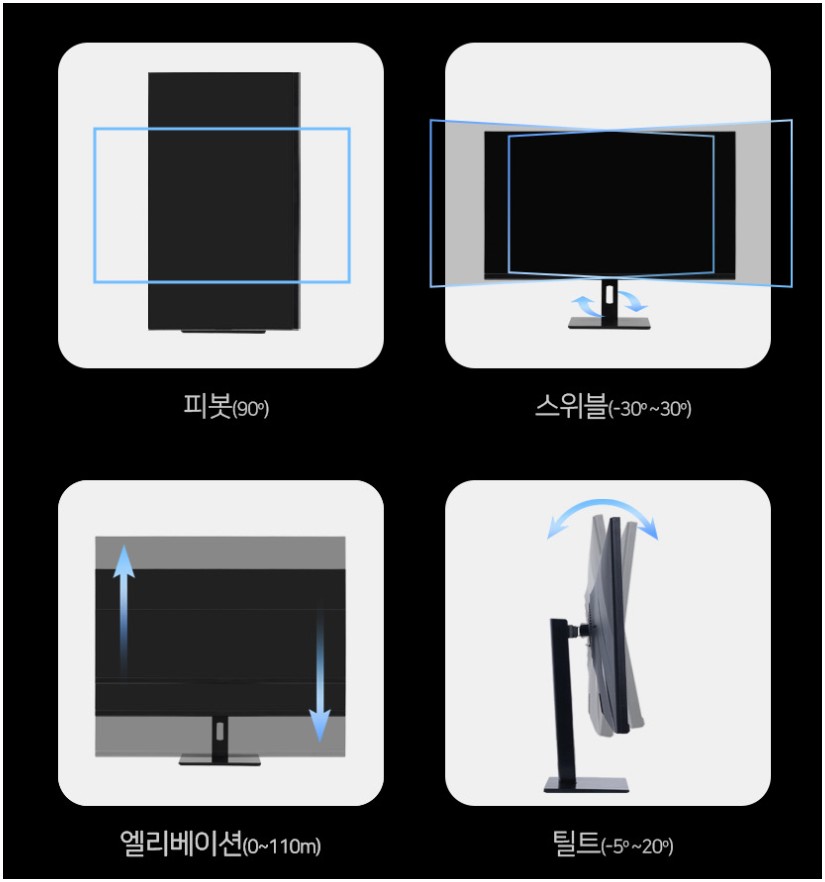 피봇(90º)

스위블(-30º~30º)

엘리베이션(0~110m)

틸트(-5º~20º)