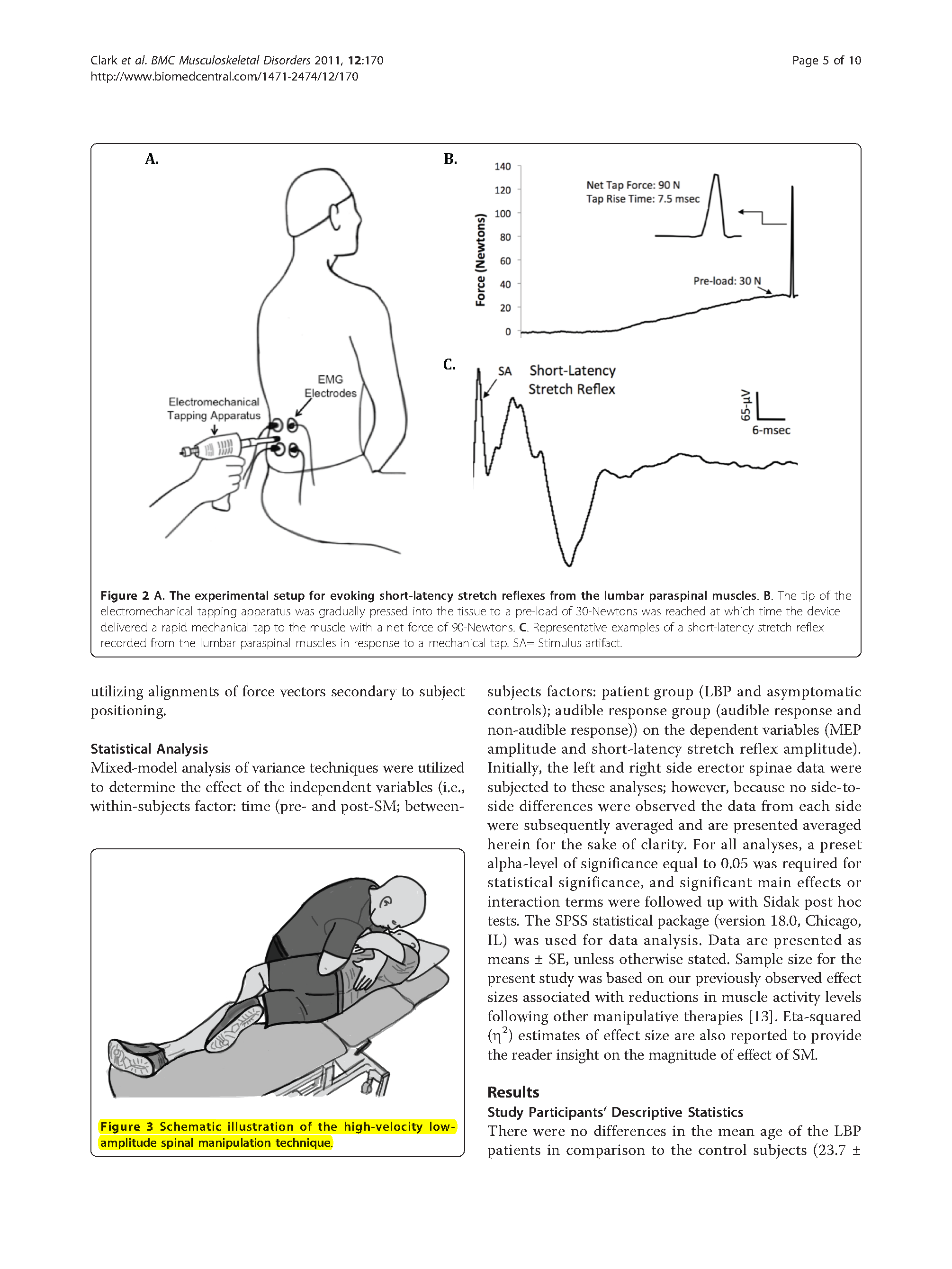 Clark et al. BMC Musculoskeletal Disorders 2011, 12:170
http://www.biomedcentral.com/1471-2474/12/170

Page 5 of 10

A.

Electromechanical Tapping Apparatus

EMG Electrodes

B.

Force (Newtons)

140
120
100
80
60
40
20
0

Net Tap Force: 90 N
Tap Rise Time: 7.5 msec

Pre-load: 30 N

C.

SA

Short-Latency Stretch Reflex

65-μV

6-msec

Figure 2 A. The experimental setup for evoking short-latency stretch reflexes from the lumbar paraspinal muscles. B. The tip of the electromechanical tapping apparatus was gradually pressed into the tissue to a pre-load of 30-Newtons was reached at which time the device delivered a rapid mechanical tap to the muscle with a net force of 90-Newtons. C. Representative examples of a short-latency stretch reflex recorded from the lumbar paraspinal muscles in response to a mechanical tap. SA= Stimulus artifact.

utilizing alignments of force vectors secondary to subject positioning.

Statistical Analysis
Mixed-model analysis of variance techniques were utilized to determine the effect of the independent variables (i.e., within-subjects factor: time (pre- and post-SM; between-

Figure 3 Schematic illustration of the high-velocity low-amplitude spinal manipulation technique.

subjects factors: patient group (LBP and asymptomatic controls); audible response group (audible response and non-audible response)) on the dependent variables (MEP amplitude and short-latency stretch reflex amplitude). Initially, the left and right side erector spinae data were subjected to these analyses; however, because no side-to-side differences were observed the data from each side were subsequently averaged and are presented averaged herein for the sake of clarity. For all analyses, a preset alpha-level of significance equal to 0.05 was required for statistical significance, and significant main effects or interaction terms were followed up with Sidak post hoc tests. The SPSS statistical package (version 18.0, Chicago, IL) was used for data analysis. Data are presented as means ± SE, unless otherwise stated. Sample size for the present study was based on our previously observed effect sizes associated with reductions in muscle activity levels following other manipulative therapies [13]. Eta-squared ($\eta^2$) estimates of effect size are also reported to provide the reader insight on the magnitude of effect of SM.

Results
Study Participants' Descriptive Statistics
There were no differences in the mean age of the LBP patients in comparison to the control subjects (23.7 ±