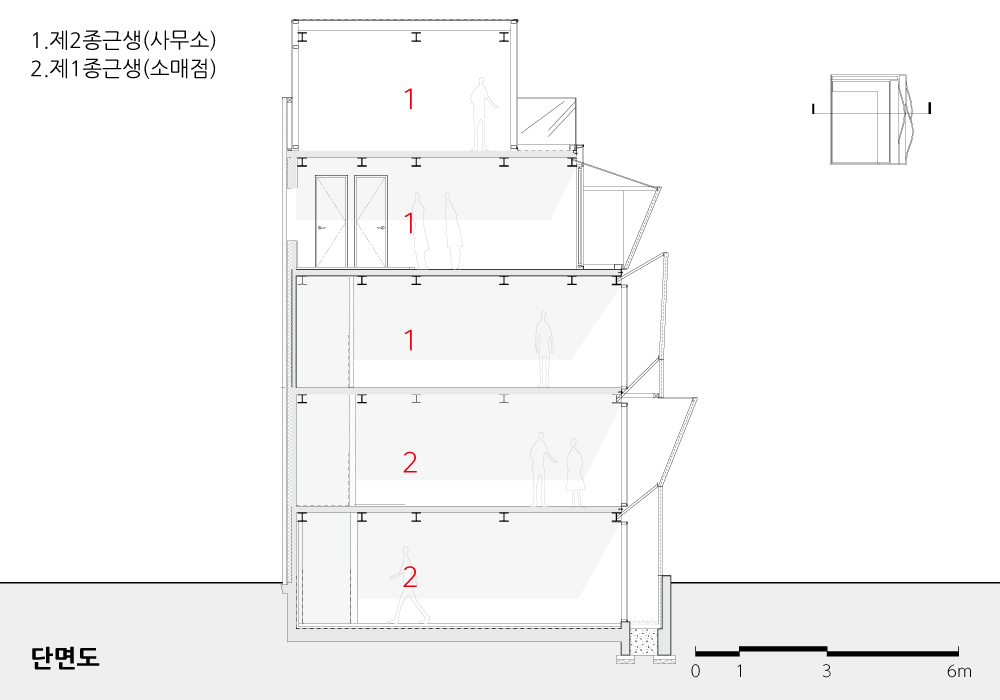 1.제2종근생(사무소)
2.제1종근생(소매점)

1
1
1
2
2

단면도

0 1 3 6m