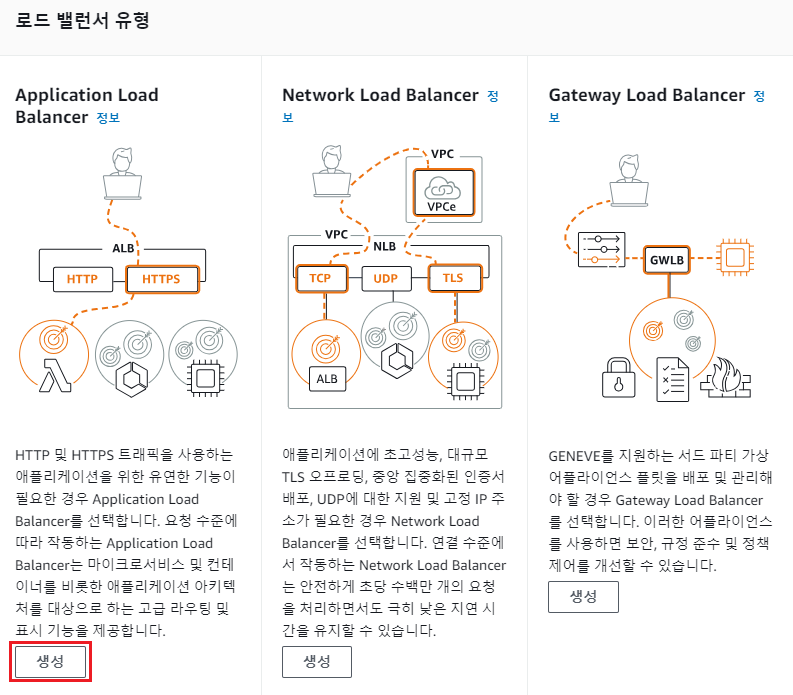 로드 밸런서 유형

Application Load Balancer 정보

ALB

HTTP

HTTPS

HTTP 및 HTTPS 트래픽을 사용하는 애플리케이션을 위한 유연한 기능이 필요한 경우 Application Load Balancer를 선택합니다. 요청 수준에 따라 작동하는 Application Load Balancer는 마이크로서비스 및 컨테이너를 비롯한 애플리케이션 아키텍처를 대상으로 하는 고급 라우팅 및 표시 기능을 제공합니다.

생성

Network Load Balancer 정보

VPC

VPCe

VPC

NLB

TCP

UDP

TLS

ALB

애플리케이션에 초고성능, 대규모 TLS 오프로딩, 중앙 집중화된 인증서 배포, UDP에 대한 지원 및 고정 IP 주소가 필요한 경우 Network Load Balancer를 선택합니다. 연결 수준에서 작동하는 Network Load Balancer는 안전하게 초당 수백만 개의 요청을 처리하면서도 극히 낮은 지연 시간을 유지할 수 있습니다.

생성

Gateway Load Balancer 정보

GWLB

GENEVE를 지원하는 서드 파티 가상 어플라이언스 플릿을 배포 및 관리해야 할 경우 Gateway Load Balancer를 선택합니다. 이러한 어플라이언스를 사용하면 보안, 규정 준수 및 정책 제어를 개선할 수 있습니다.

생성