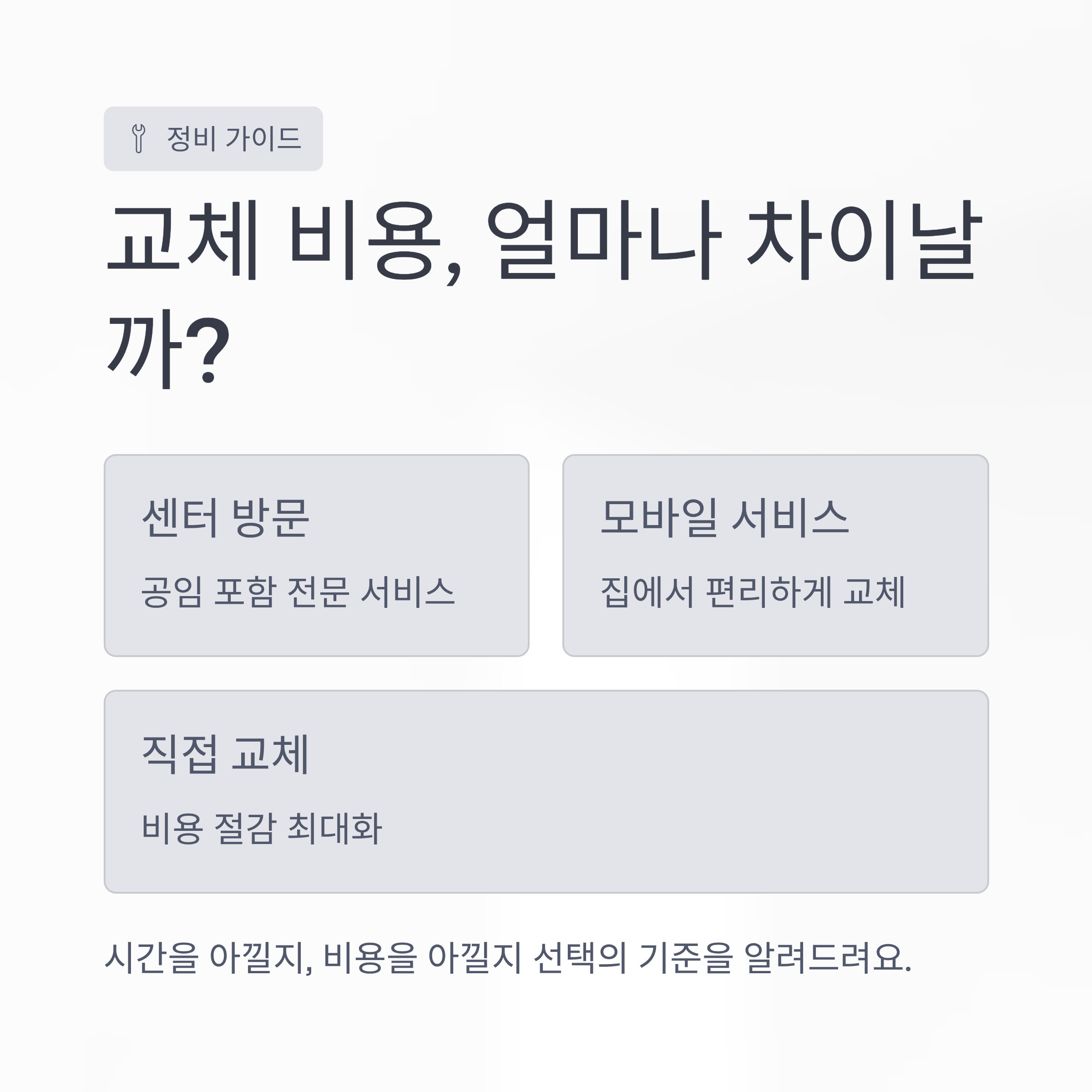 정비 가이드

교체 비용, 얼마나 차이날까?

센터 방문

공임 포함 전문 서비스

모바일 서비스

집에서 편리하게 교체

직접 교체

비용 절감 최대화

시간을 아낄지, 비용을 아낄지 선택의 기준을 알려드려요.