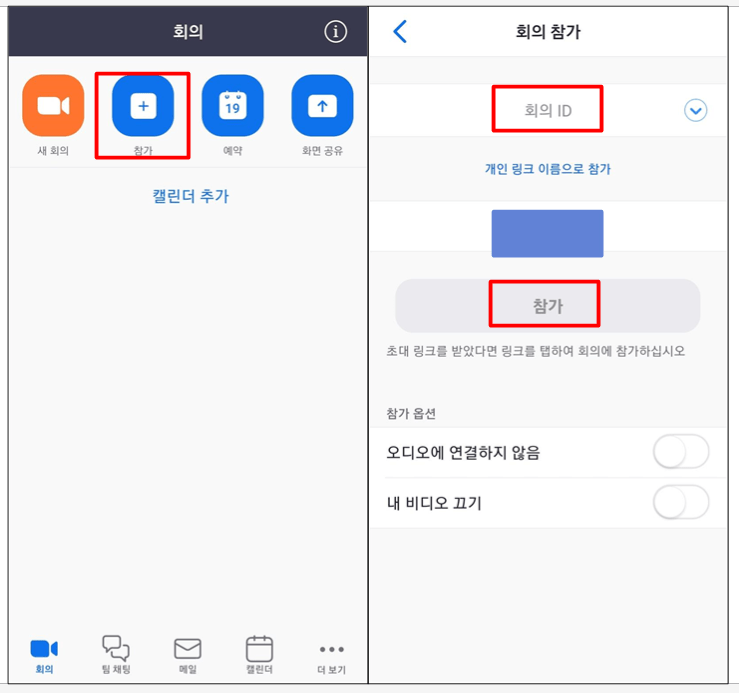 회의

새 회의
참가
19
예약
화면 공유

캘린더 추가

회의
팀 채팅
메일
캘린더
더 보기

회의 참가

회의 ID

개인 링크 이름으로 참가

참가

초대 링크를 받았다면 링크를 탭하여 회의에 참가하십시오

참가 옵션

오디오에 연결하지 않음

내 비디오 끄기