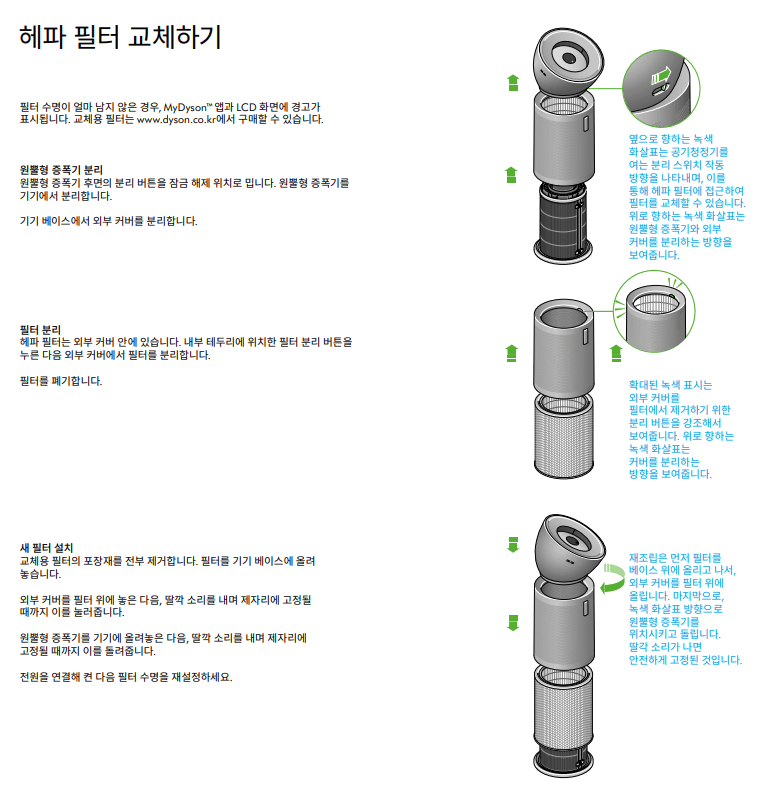 헤파 필터 교체하기

필터 수명이 얼마 남지 않은 경우, MyDyson™ 앱과 LCD 화면에 경고가 표시됩니다. 교체용 필터는 www.dyson.co.kr에서 구매할 수 있습니다.

원뿔형 증폭기 분리
원뿔형 증폭기 후면의 분리 버튼을 잠금 해제 위치로 밉니다. 원뿔형 증폭기를 기기에서 분리합니다.

기기 베이스에서 외부 커버를 분리합니다.

옆으로 향하는 녹색 화살표는 공기청정기를 여는 분리 스위치 작동 방향을 나타내며, 이를 통해 헤파 필터에 접근하여 필터를 교체할 수 있습니다. 위로 향하는 녹색 화살표는 원뿔형 증폭기와 외부 커버를 분리하는 방향을 보여줍니다.

필터 분리
헤파 필터는 외부 커버 안에 있습니다. 내부 테두리에 위치한 필터 분리 버튼을 누른 다음 외부 커버에서 필터를 분리합니다.

필터를 폐기합니다.

확대된 녹색 표시는 외부 커버를 필터에서 제거하기 위한 분리 버튼을 강조해서 보여줍니다. 위로 향하는 녹색 화살표는 커버를 분리하는 방향을 보여줍니다.

새 필터 설치
교체용 필터의 포장재를 전부 제거합니다. 필터를 기기 베이스에 올려 놓습니다.

외부 커버를 필터 위에 놓은 다음, 딸깍 소리를 내며 제자리에 고정될 때까지 이를 눌러줍니다.

원뿔형 증폭기를 기기에 올려놓은 다음, 딸깍 소리를 내며 제자리에 고정될 때까지 이를 돌려줍니다.

전원을 연결해 켠 다음 필터 수명을 재설정하세요.

재조립은 먼저 필터를 베이스 위에 올리고 나서, 외부 커버를 필터 위에 올립니다. 마지막으로, 녹색 화살표 방향으로 원뿔형 증폭기를 위치시키고 돌립니다. 딸각 소리가 나면 안전하게 고정된 것입니다.