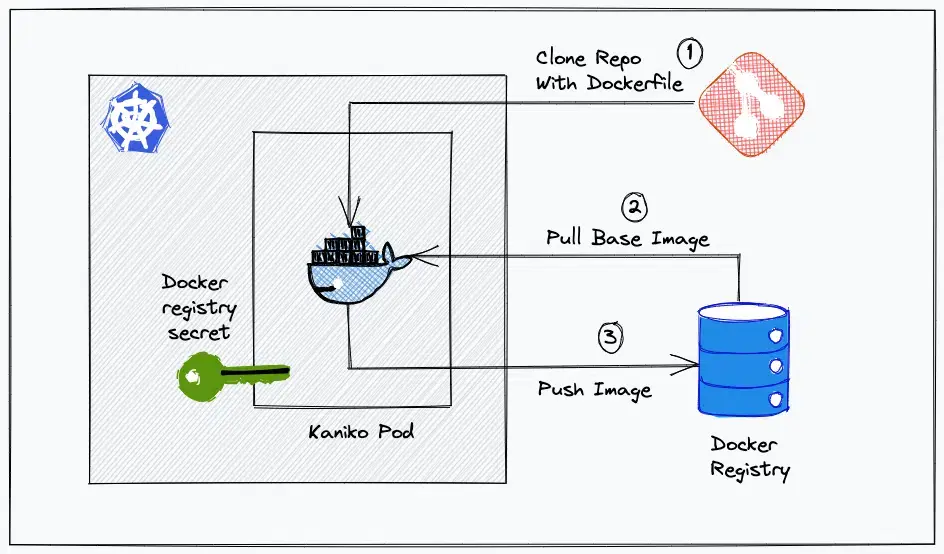 Clone Repo
With Dockerfile

1

2

Pull Base Image

Docker
registry
secret

3

Push Image

Kaniko Pod

Docker
Registry