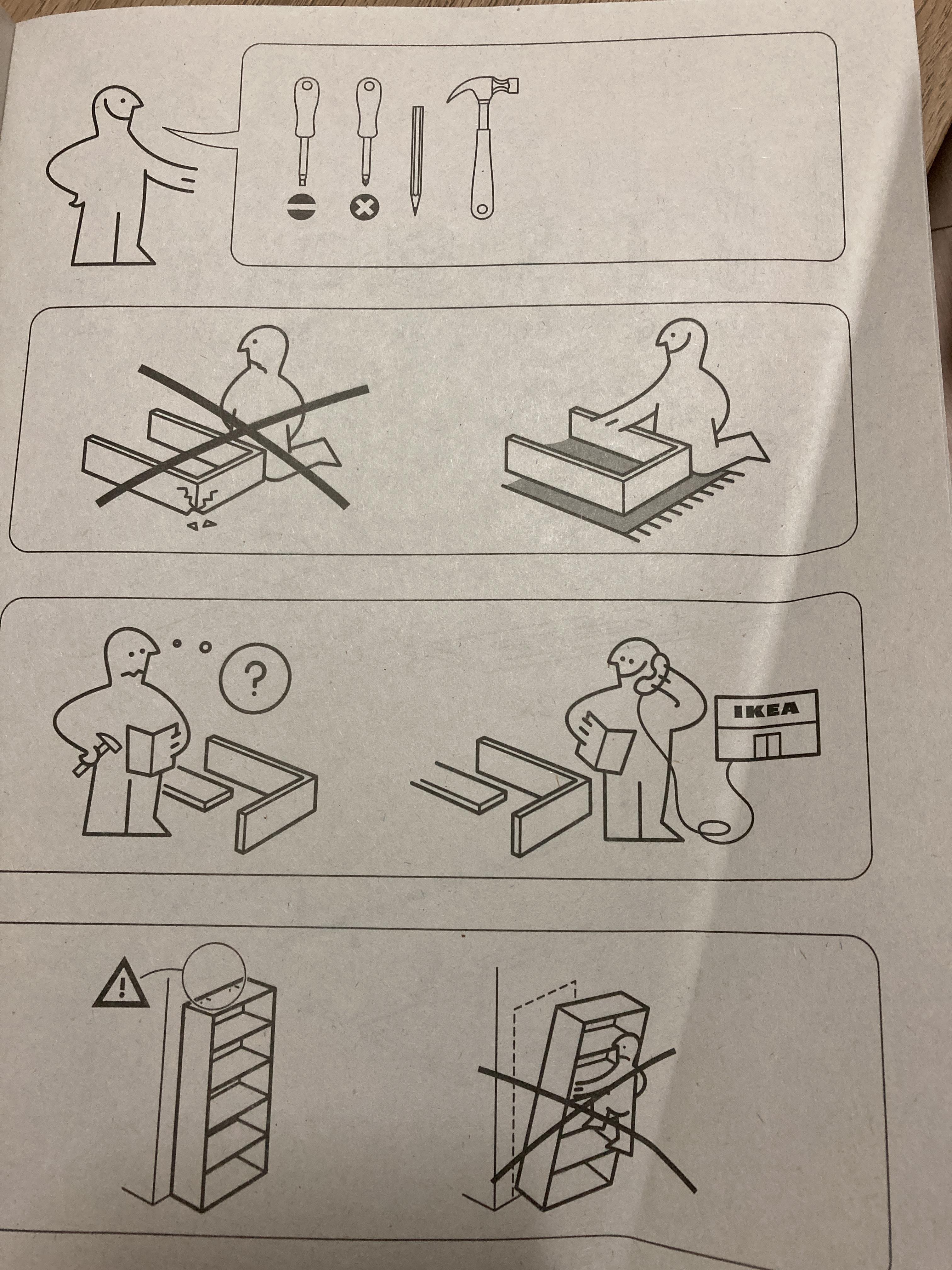 ?

IKEA