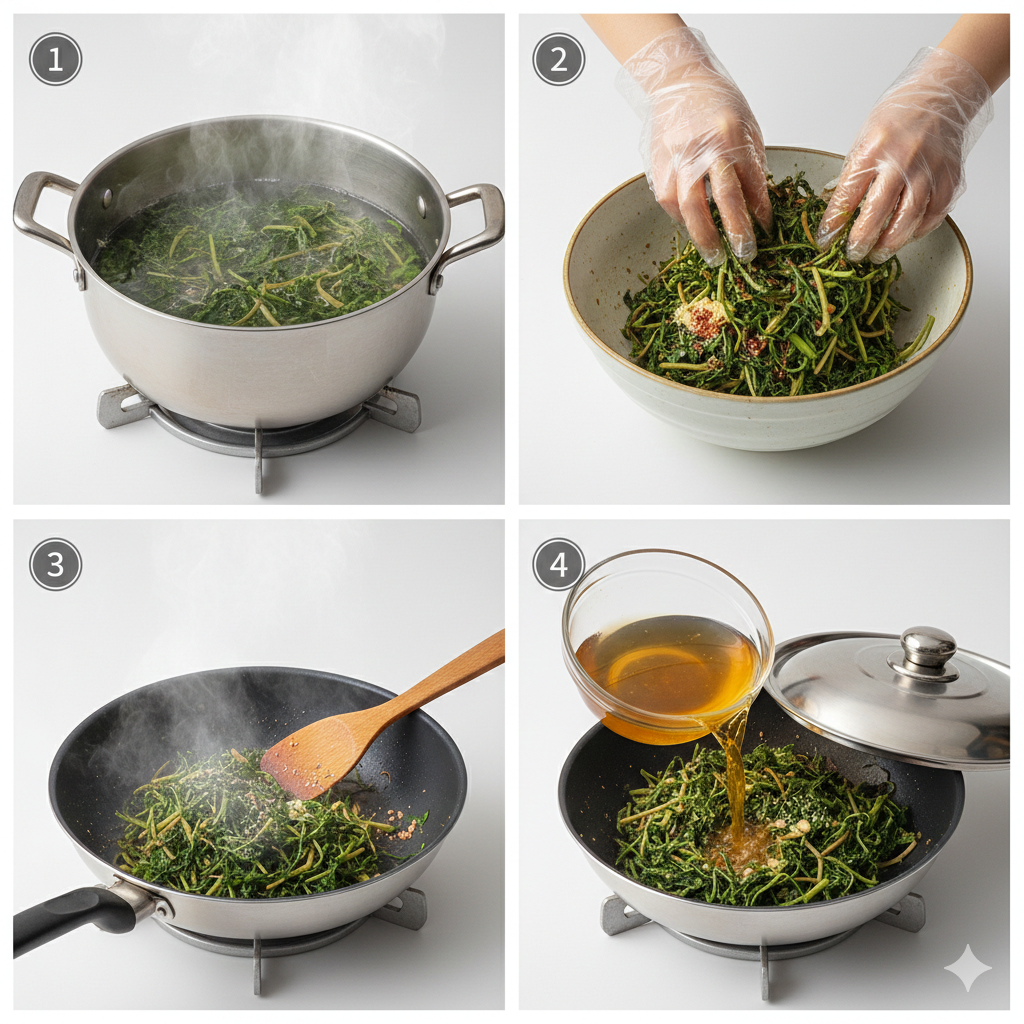 1

2

3

4