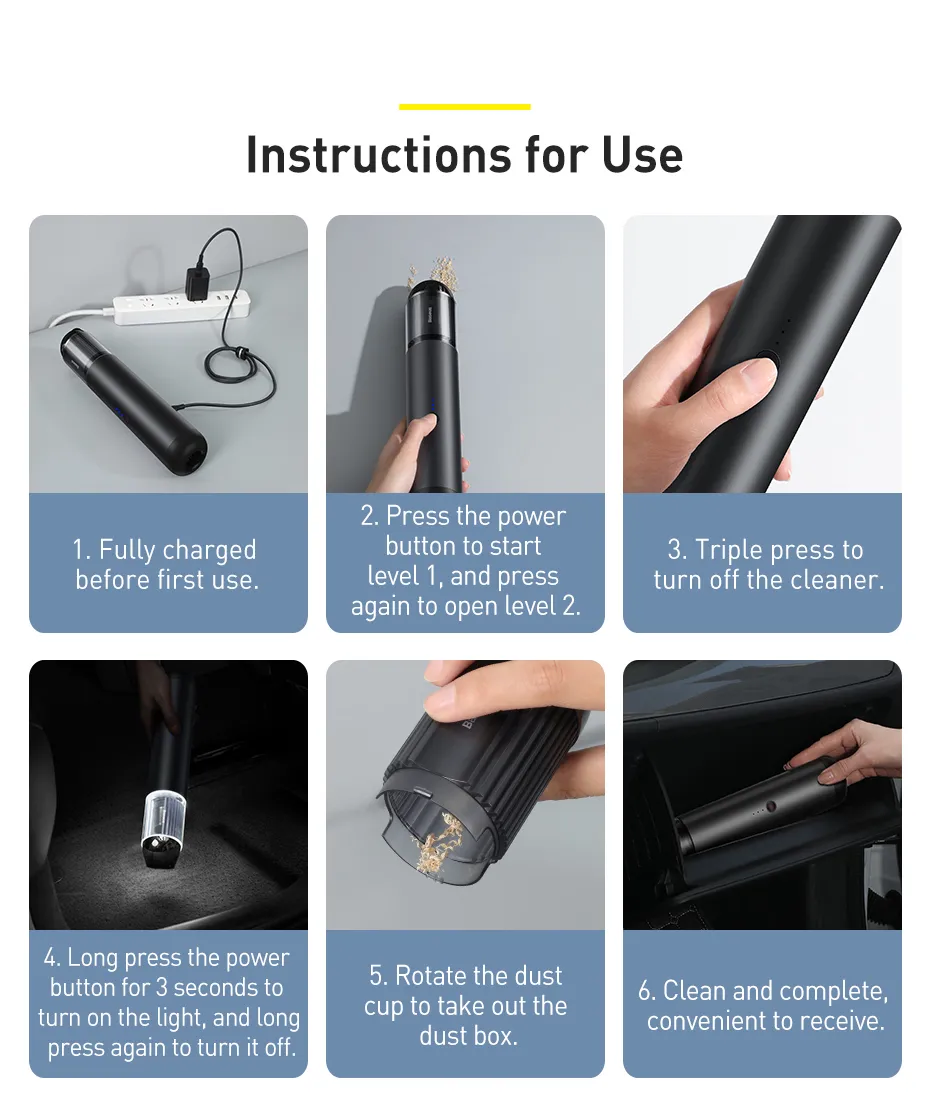 Instructions for Use

1. Fully charged before first use.

2. Press the power button to start level 1, and press again to open level 2.

3. Triple press to turn off the cleaner.

4. Long press the power button for 3 seconds to turn on the light, and long press again to turn it off.

5. Rotate the dust cup to take out the dust box.

6. Clean and complete, convenient to receive.