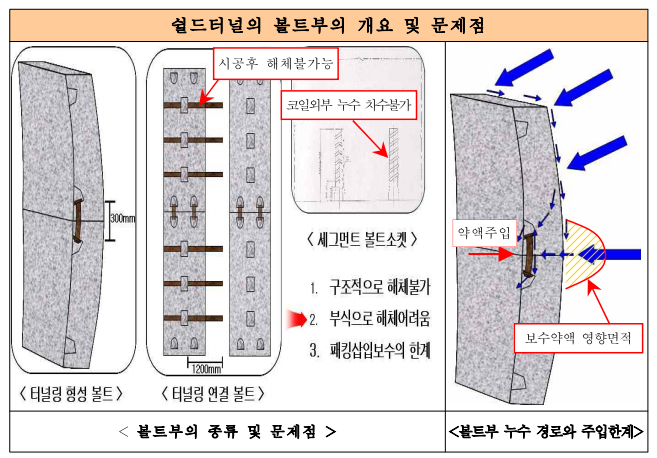 쉴드터널의 볼트부의 개요 및 문제점

300mm

〈 터널링 형성 볼트 〉

시공후 해체불가능

1200mm

〈 터널링 연결 볼트 〉

코일외부 누수 차수불가

〈 세그먼트 볼트소켓 〉

1. 구조적으로 해체불가
2. 부식으로 해체어려움
3. 패킹삽입보수의 한계

약액주입

보수약액 영향면적

< 볼트부의 종류 및 문제점 >

<볼트부 누수 경로와 주입한계>