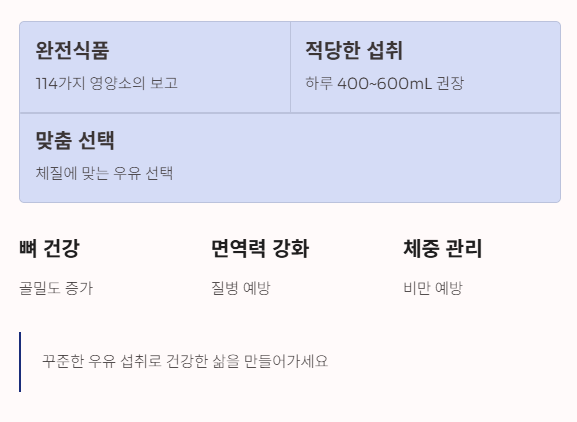 완전식품

114가지 영양소의 보고

적당한 섭취

하루 400~600mL 권장

맞춤 선택

체질에 맞는 우유 선택

뼈 건강

골밀도 증가

면역력 강화

질병 예방

체중 관리

비만 예방

꾸준한 우유 섭취로 건강한 삶을 만들어가세요