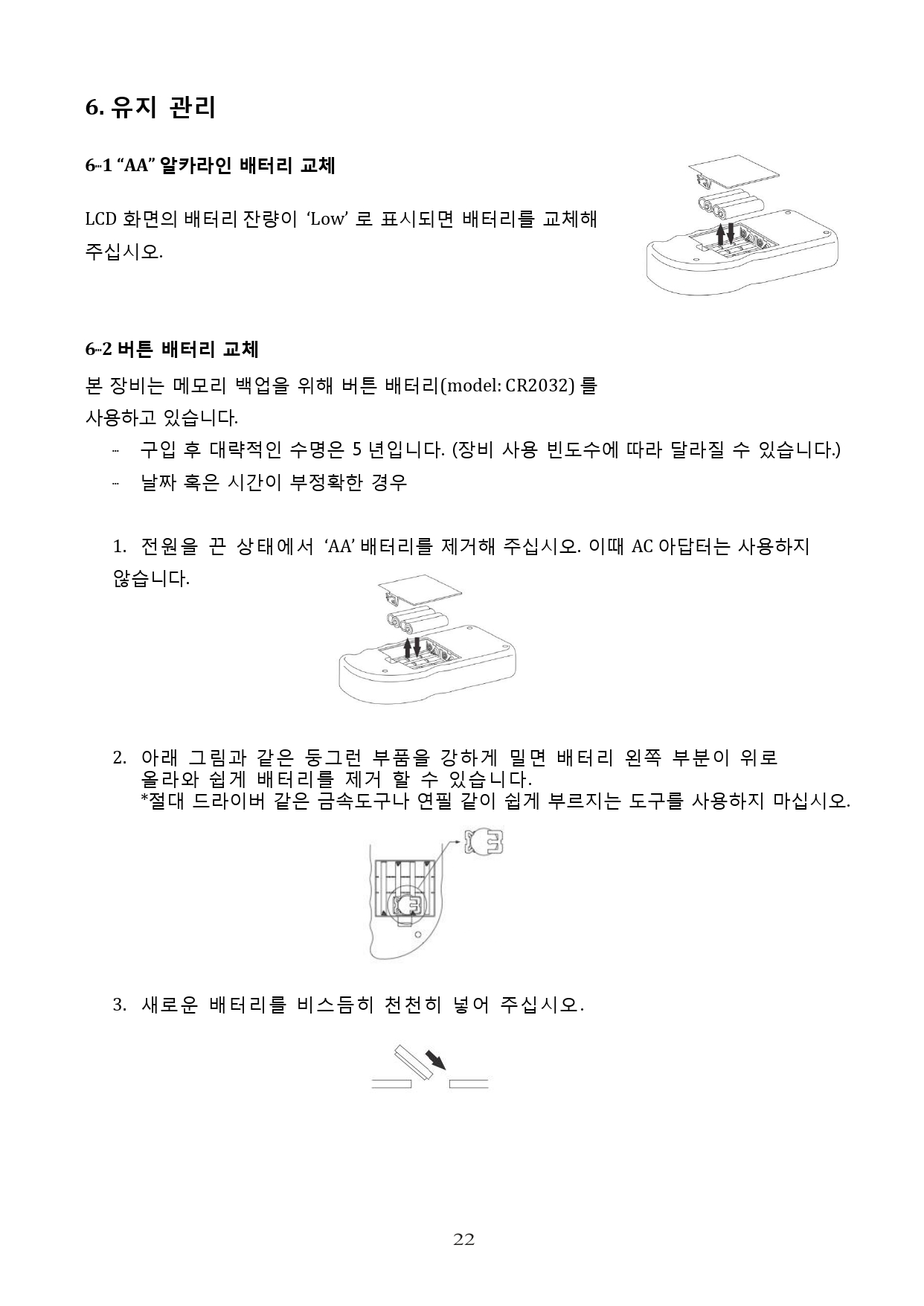 6. 유지 관리

6-1 “AA” 알카라인 배터리 교체

LCD 화면의 배터리 잔량이 ‘Low’ 로 표시되면 배터리를 교체해 주십시오.

6-2 버튼 배터리 교체

본 장비는 메모리 백업을 위해 버튼 배터리(model: CR2032) 를 사용하고 있습니다.

- 구입 후 대략적인 수명은 5 년입니다. (장비 사용 빈도수에 따라 달라질 수 있습니다.)
- 날짜 혹은 시간이 부정확한 경우

1. 전원을 끈 상태에서 ‘AA’ 배터리를 제거해 주십시오. 이때 AC 아답터는 사용하지 않습니다.

2. 아래 그림과 같은 둥그런 부품을 강하게 밀면 배터리 왼쪽 부분이 위로 올라와 쉽게 배터리를 제거 할 수 있습니다.
*절대 드라이버 같은 금속도구나 연필 같이 쉽게 부르지는 도구를 사용하지 마십시오.

3. 새로운 배터리를 비스듬히 천천히 넣어 주십시오.

22