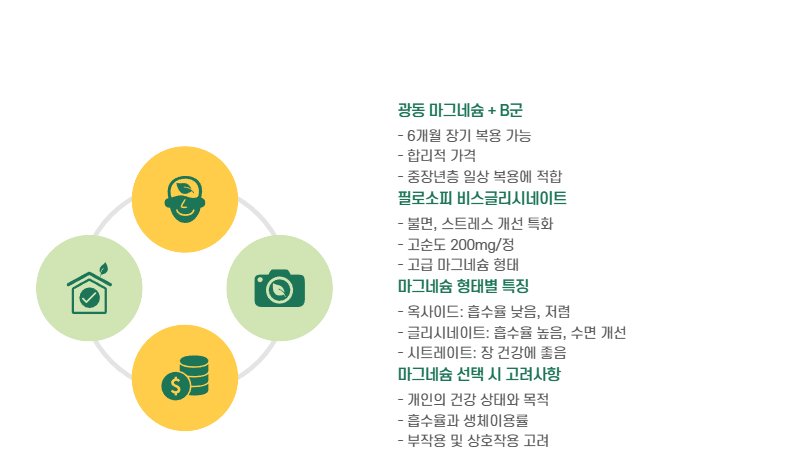 광동 마그네슘 + B군

- 6개월 장기 복용 가능
- 합리적 가격
- 중장년층 일상 복용에 적합

필로소피 비스글리시네이트

- 불면, 스트레스 개선 특화
- 고순도 200mg/정
- 고급 마그네슘 형태

마그네슘 형태별 특징

- 옥사이드: 흡수율 낮음, 저렴
- 글리시네이트: 흡수율 높음, 수면 개선
- 시트레이트: 장 건강에 좋음

마그네슘 선택 시 고려사항

- 개인의 건강 상태와 목적
- 흡수율과 생체이용률
- 부작용 및 상호작용 고려