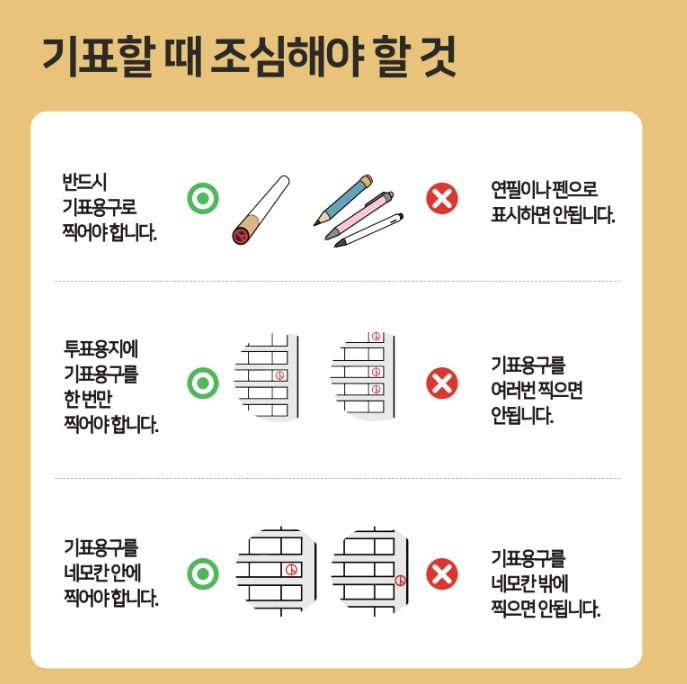 기표할 때 조심해야 할 것

반드시 기표용구로 찍어야 합니다.

연필이나 펜으로 표시하면 안됩니다.

투표용지에 기표용구를 한 번만 찍어야 합니다.

기표용구를 여러번 찍으면 안됩니다.

기표용구를 네모칸 안에 찍어야 합니다.

기표용구를 네모칸 밖에 찍으면 안됩니다.