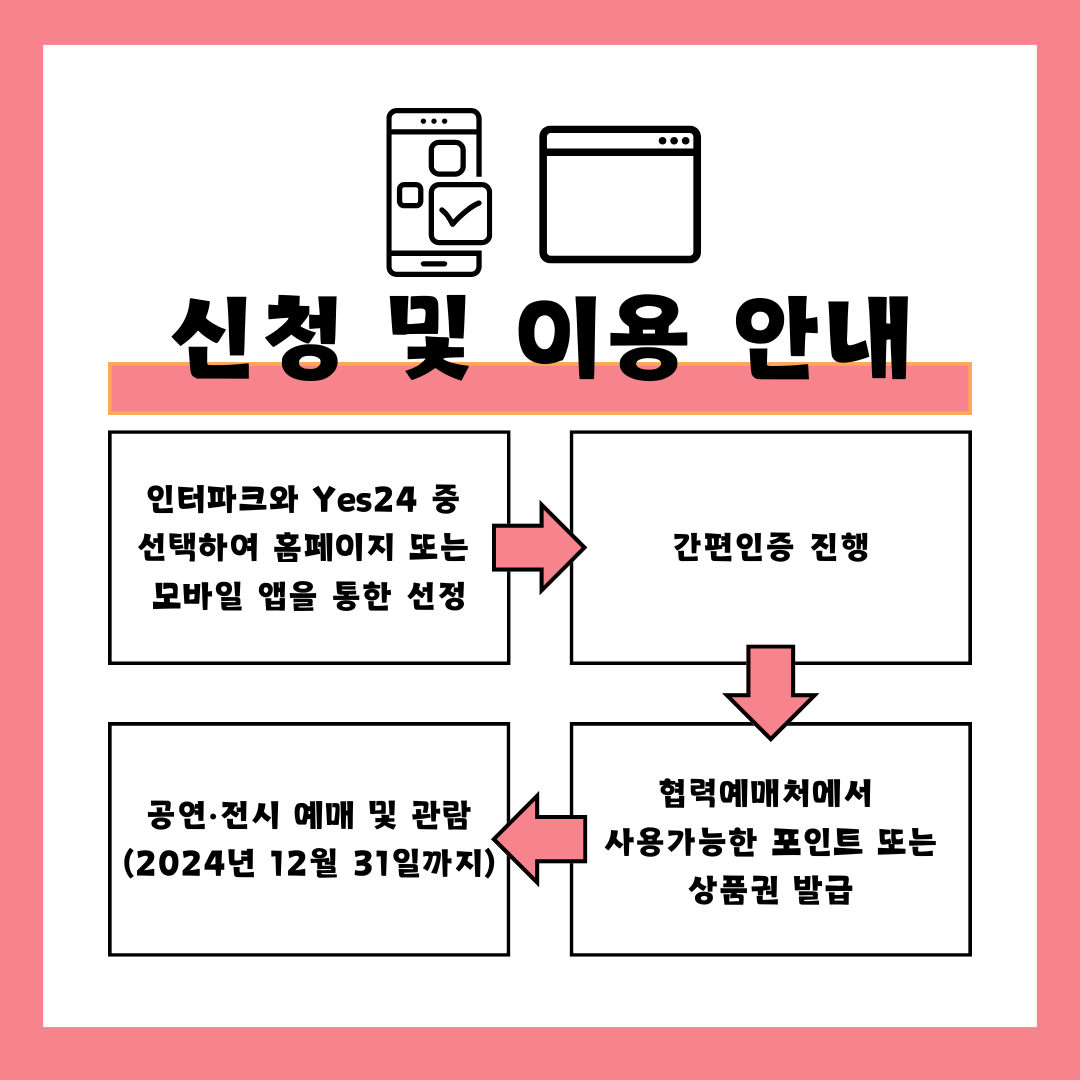 신청 및 이용 안내

인터파크와 Yes24 중 선택하여 홈페이지 또는 모바일 앱을 통한 선정

간편인증 진행

협력예매처에서 사용가능한 포인트 또는 상품권 발급

공연·전시 예매 및 관람 (2024년 12월 31일까지)