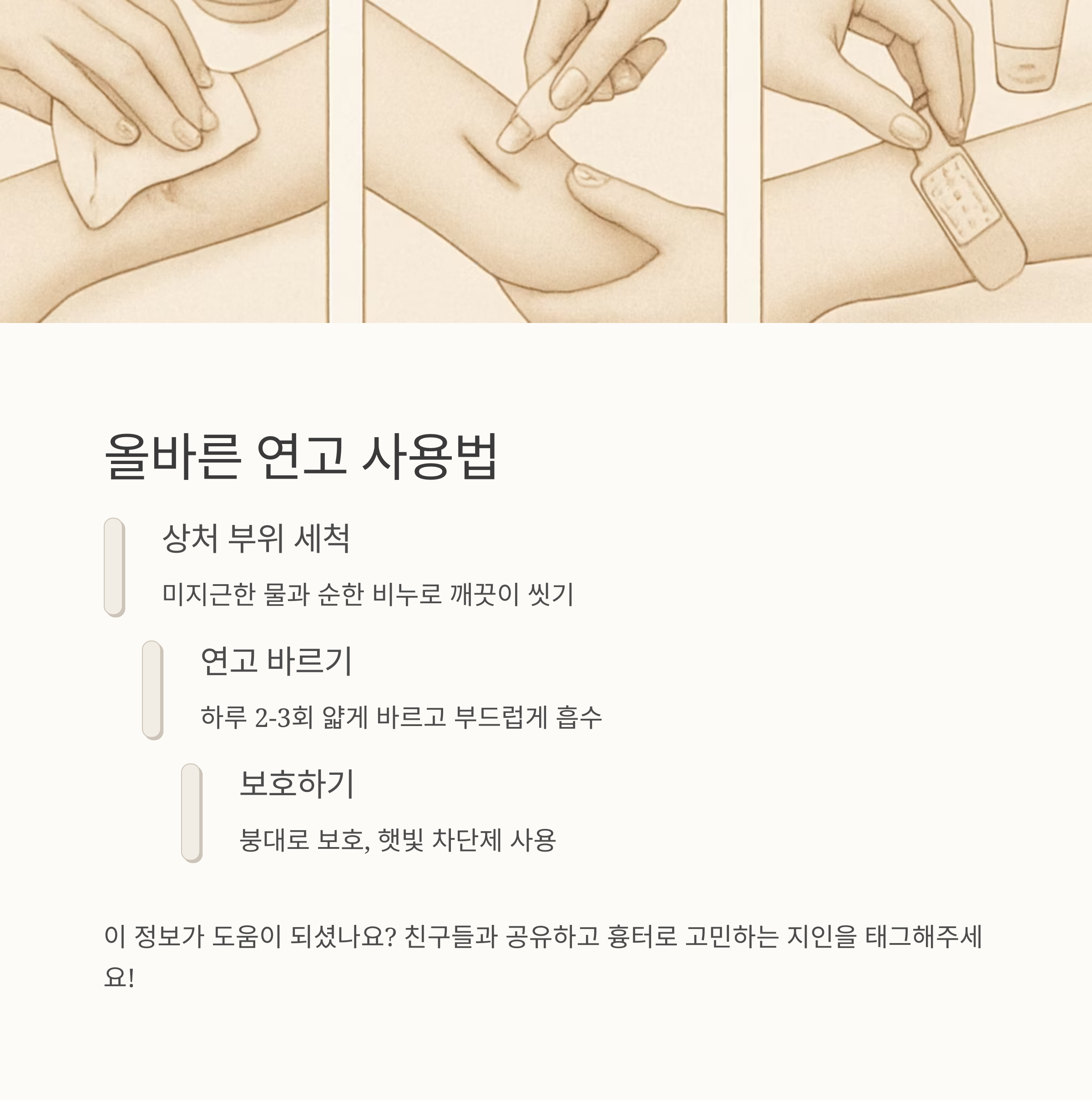 올바른 연고 사용법

상처 부위 세척

미지근한 물과 순한 비누로 깨끗이 씻기

연고 바르기

하루 2-3회 얇게 바르고 부드럽게 흡수

보호하기

붕대로 보호, 햇빛 차단제 사용

이 정보가 도움이 되셨나요? 친구들과 공유하고 흉터로 고민하는 지인을 태그해주세요!