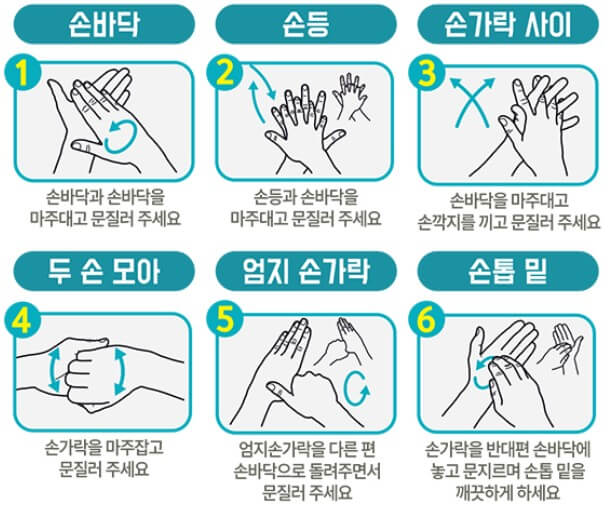 손바닥

1

손바닥과 손바닥을 마주대고 문질러 주세요

손등

2

손등과 손바닥을 마주대고 문질러 주세요

손가락 사이

3

손바닥을 마주대고 손깍지를 끼고 문질러 주세요

두 손 모아

4

손가락을 마주잡고 문질러 주세요

엄지 손가락

5

엄지손가락을 다른 편 손바닥으로 돌려주면서 문질러 주세요

손톱 밑

6

손가락을 반대편 손바닥에 놓고 문지르며 손톱 밑을 깨끗하게 하세요