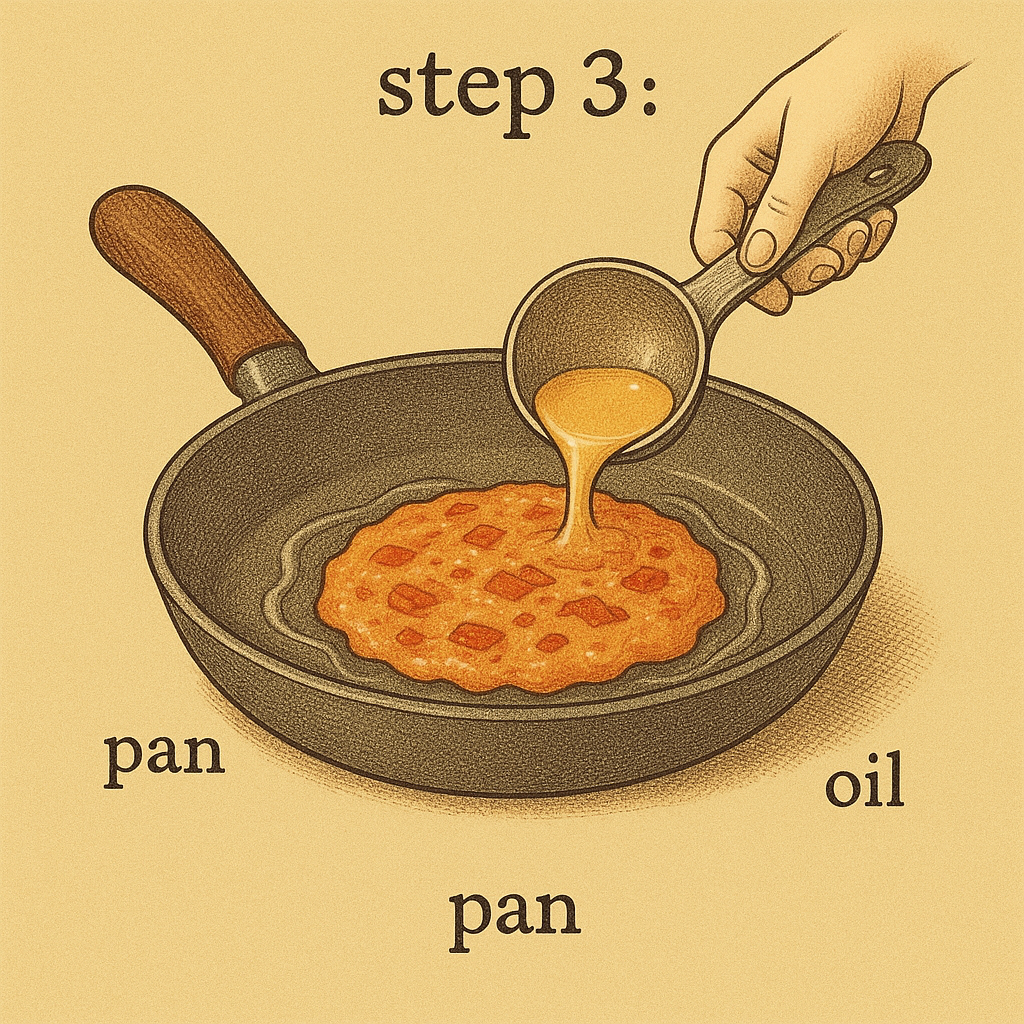 step 3:

pan

oil

pan