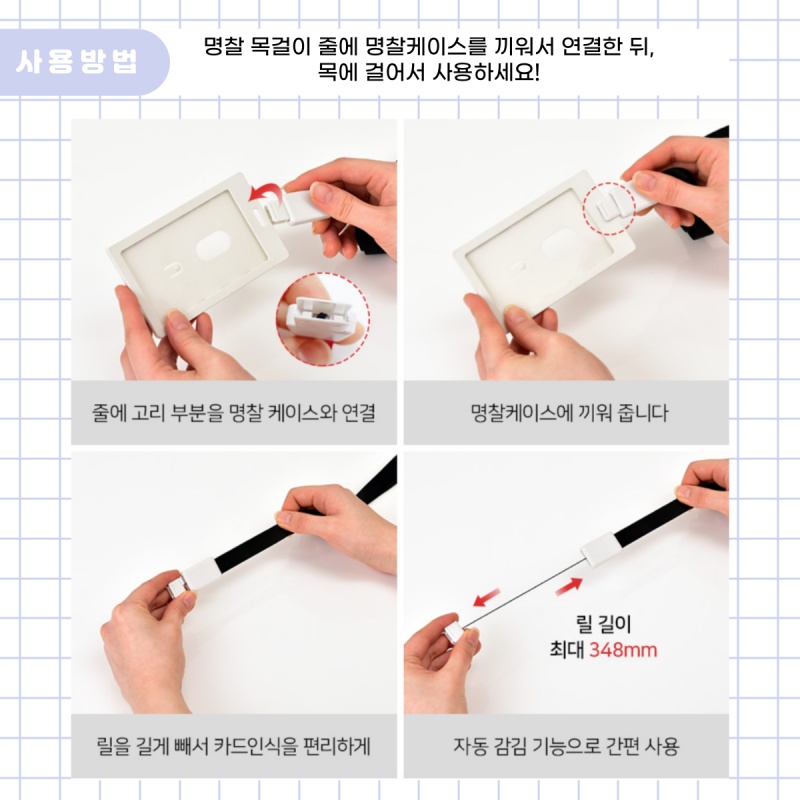 사용방법

명찰 목걸이 줄에 명찰케이스를 끼워서 연결한 뒤, 목에 걸어서 사용하세요!

줄에 고리 부분을 명찰 케이스와 연결

명찰케이스에 끼워 줍니다

릴을 길게 빼서 카드인식을 편리하게

릴 길이
최대 348mm

자동 감김 기능으로 간편 사용